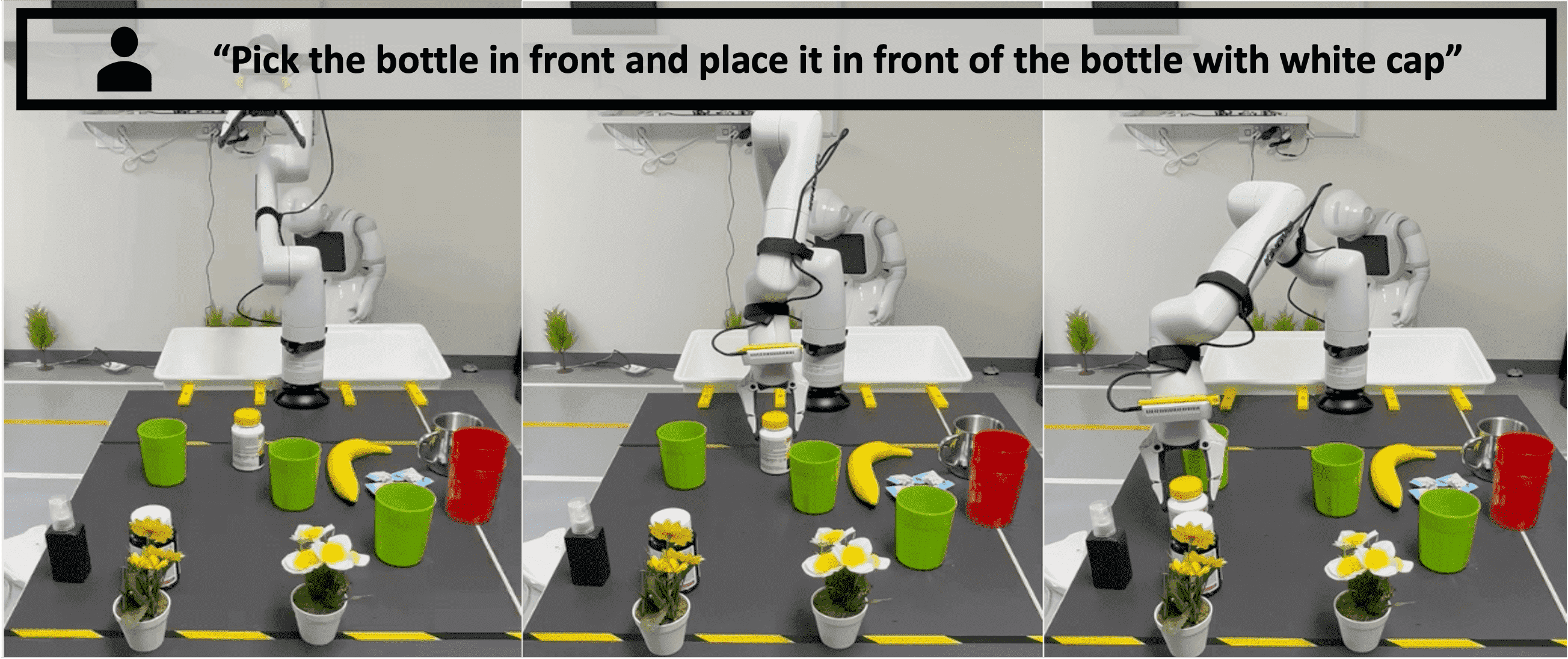 “Pick the bottle in front and place it in front of the bottle with white cap”