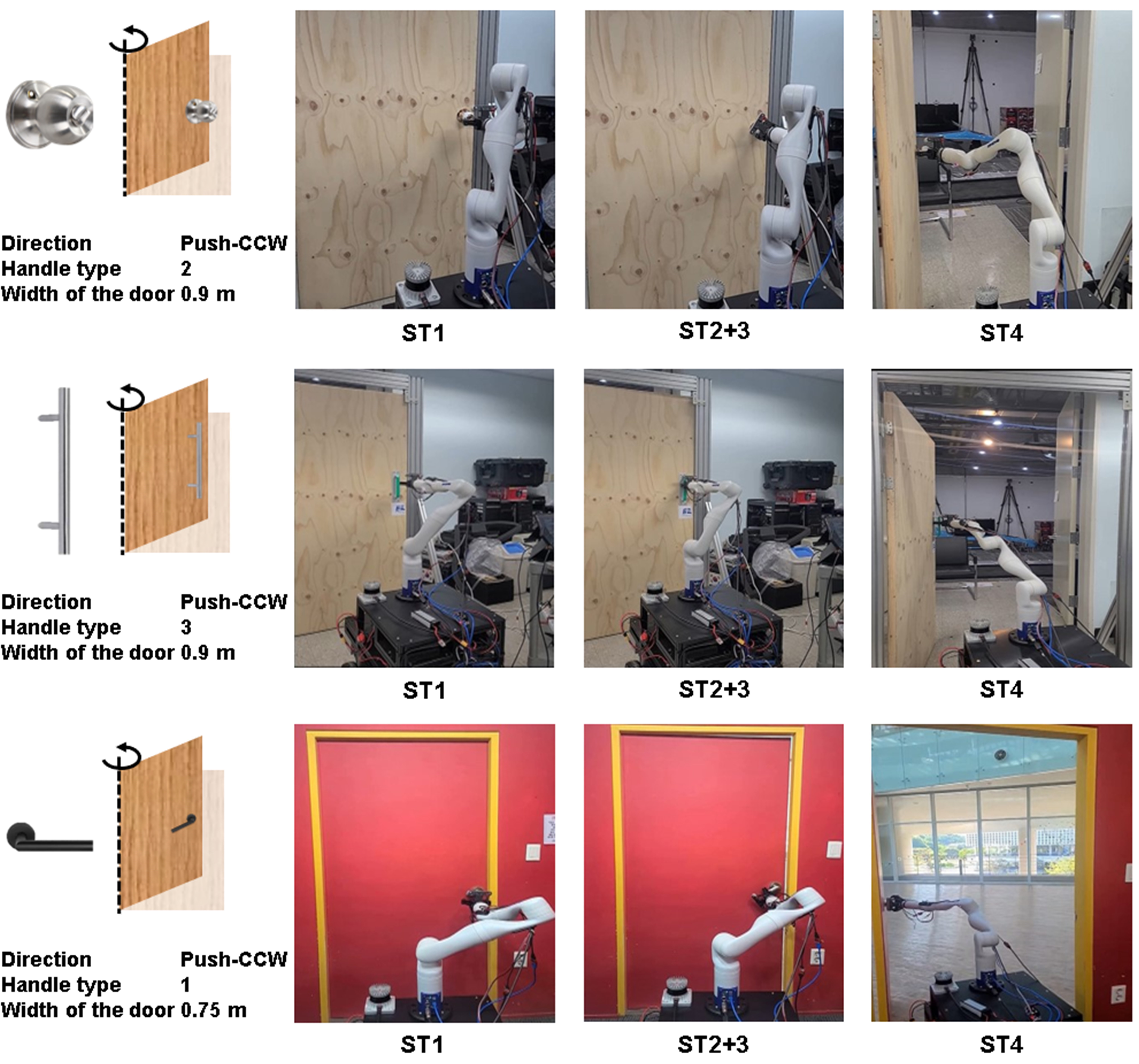 Direction Push-CCW
Handle type 2
Width of the door 0.9 m

ST1

ST2+3

ST4

Direction Push-CCW
Handle type 3
Width of the door 0.9 m

ST1

ST2+3

ST4

Direction Push-CCW
Handle type 1
Width of the door 0.75 m

ST1

ST2+3

ST4