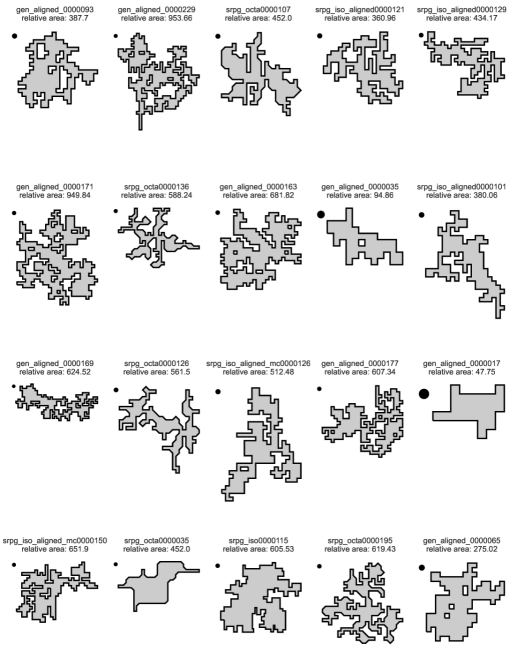 gen_aligned_0000093
relative area: 387.7

gen_aligned_0000229
relative area: 953.66

srpg_octa0000107
relative area: 452.0

srpg_iso_aligned0000121
relative area: 360.96

srpg_iso_aligned0000129
relative area: 434.17

gen_aligned_0000171
relative area: 949.84

srpg_octa0000136
relative area: 588.24

gen_aligned_0000163
relative area: 681.82

gen_aligned_0000035
relative area: 94.86

srpg_iso_aligned0000101
relative area: 380.06

gen_aligned_0000169
relative area: 624.52

srpg_octa0000126
relative area: 561.5

srpg_iso_aligned_mc0000126
relative area: 512.48

gen_aligned_0000177
relative area: 607.34

gen_aligned_0000017
relative area: 47.75

srpg_iso_aligned_mc0000150
relative area: 651.9

srpg_octa0000035
relative area: 452.0

srpg_iso0000115
relative area: 605.53

srpg_octa0000195
relative area: 619.43

gen_aligned_0000065
relative area: 275.02