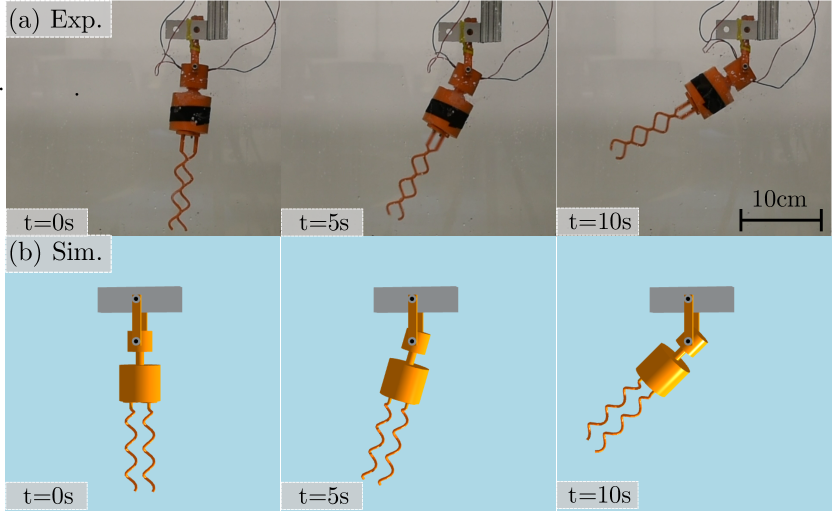 (a) Exp.

t=0s

t=5s

t=10s

10cm

(b) Sim.

t=0s

t=5s

t=10s