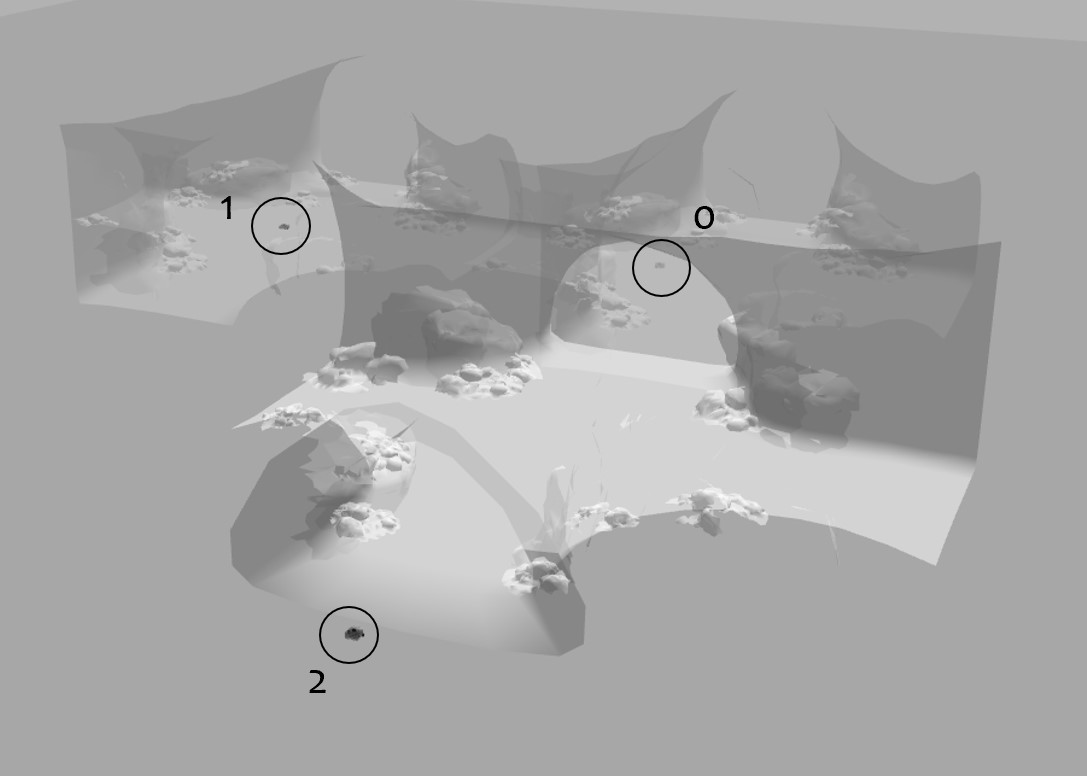 1
0
2