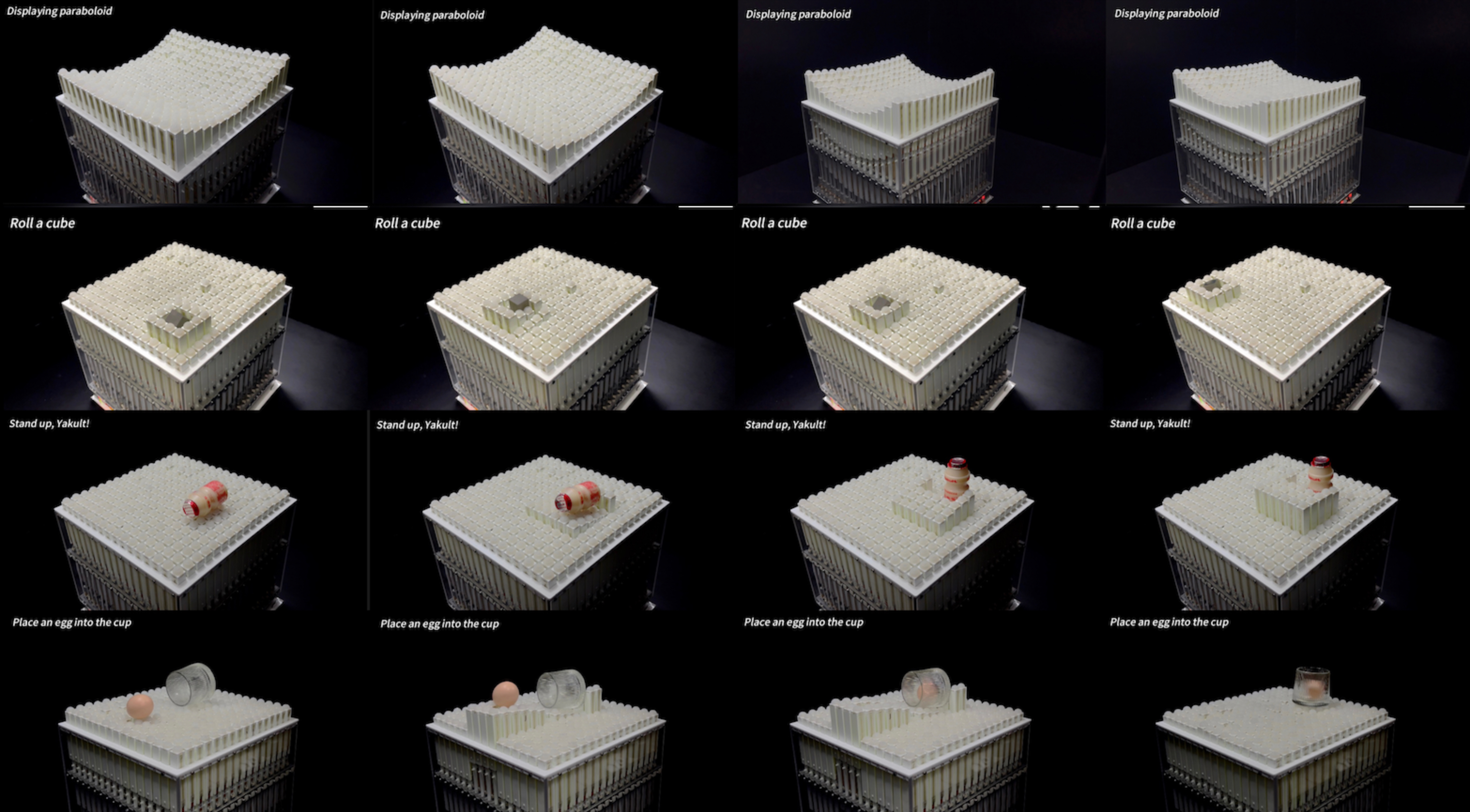 Displaying paraboloid

Displaying paraboloid

Displaying paraboloid

Displaying paraboloid

Roll a cube

Roll a cube

Roll a cube

Roll a cube

Stand up, Yakult!

Stand up, Yakult!

Stand up, Yakult!

Stand up, Yakult!

Place an egg into the cup

Place an egg into the cup

Place an egg into the cup

Place an egg into the cup