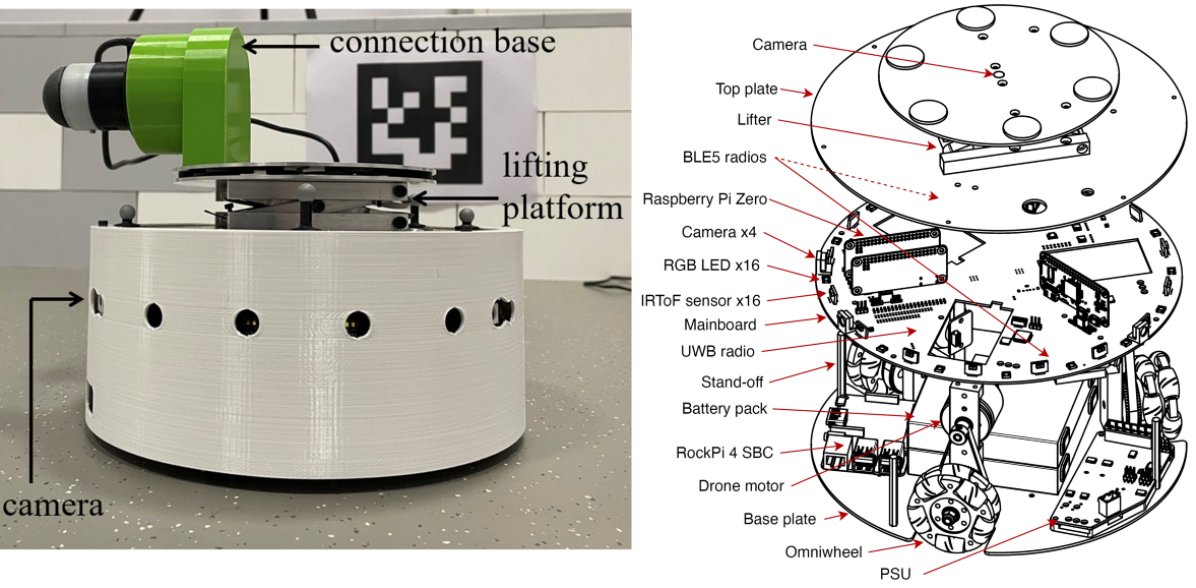 connection base

lifting platform

camera

Camera

Top plate

Lifter

BLE5 radios

Raspberry Pi Zero

Camera x4

RGB LED x16

IRToF sensor x16

Mainboard

UWB radio

Stand-off

Battery pack

RockPi 4 SBC

Drone motor

Base plate

Omniwheel

PSU