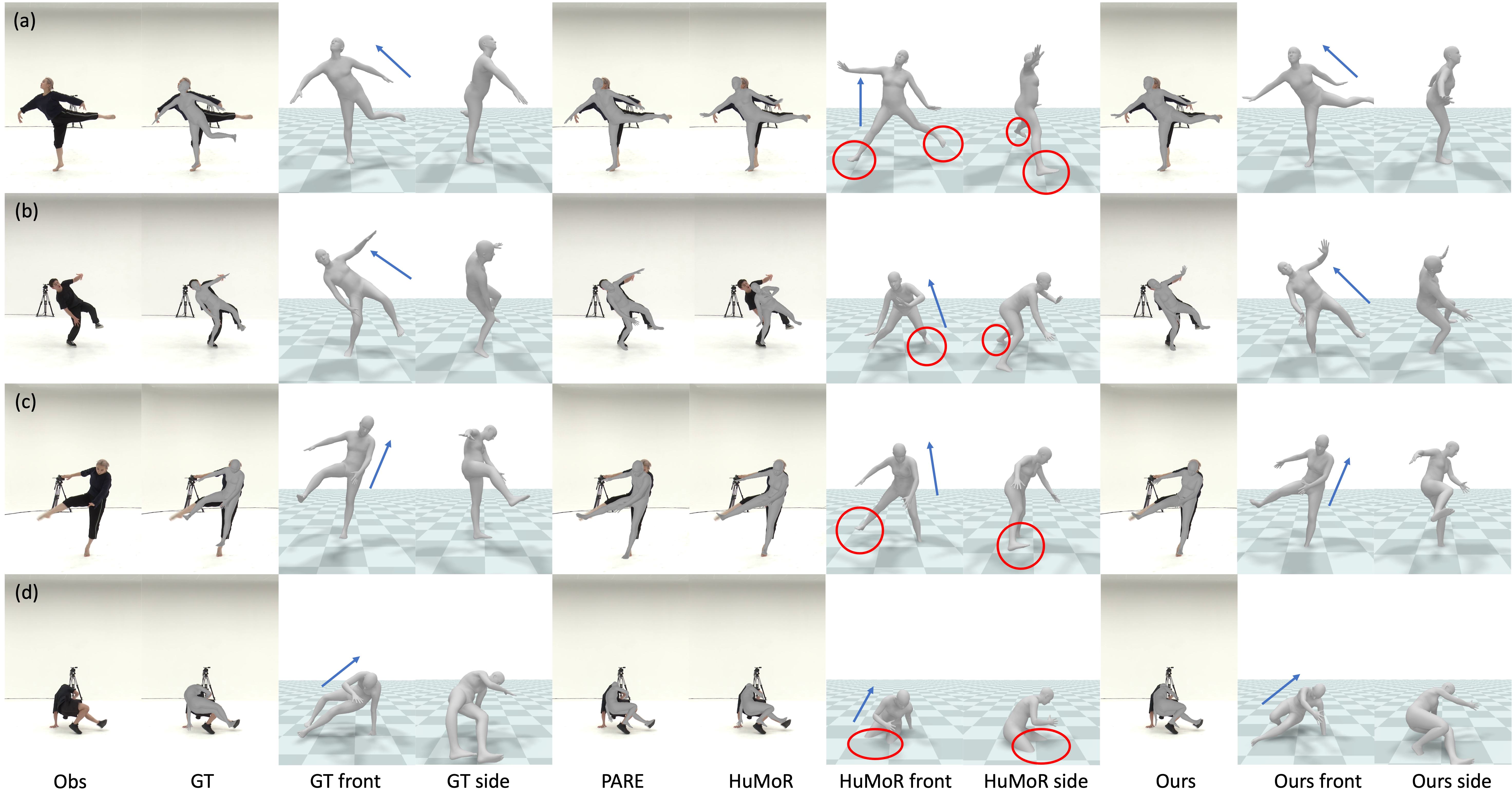 (a)

(b)

(c)

(d)

Obs GT GT front GT side PARE HuMoR HuMoR front HuMoR side Ours Ours front Ours side