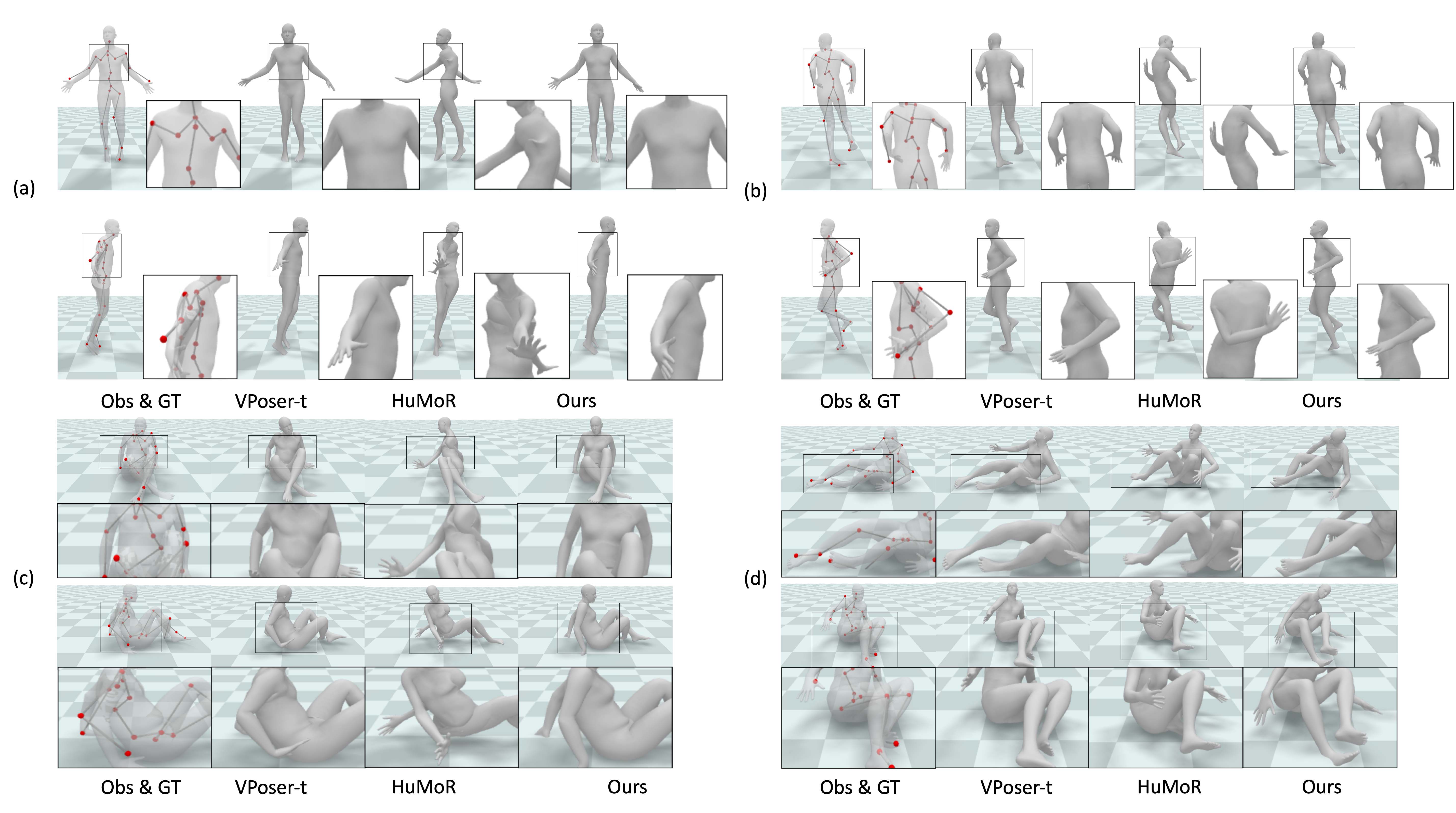 (a)

(b)

Obs & GT VPoser-t HuMoR Ours

Obs & GT VPoser-t HuMoR Ours

(c)

(d)

Obs & GT VPoser-t HuMoR Ours

Obs & GT VPoser-t HuMoR Ours