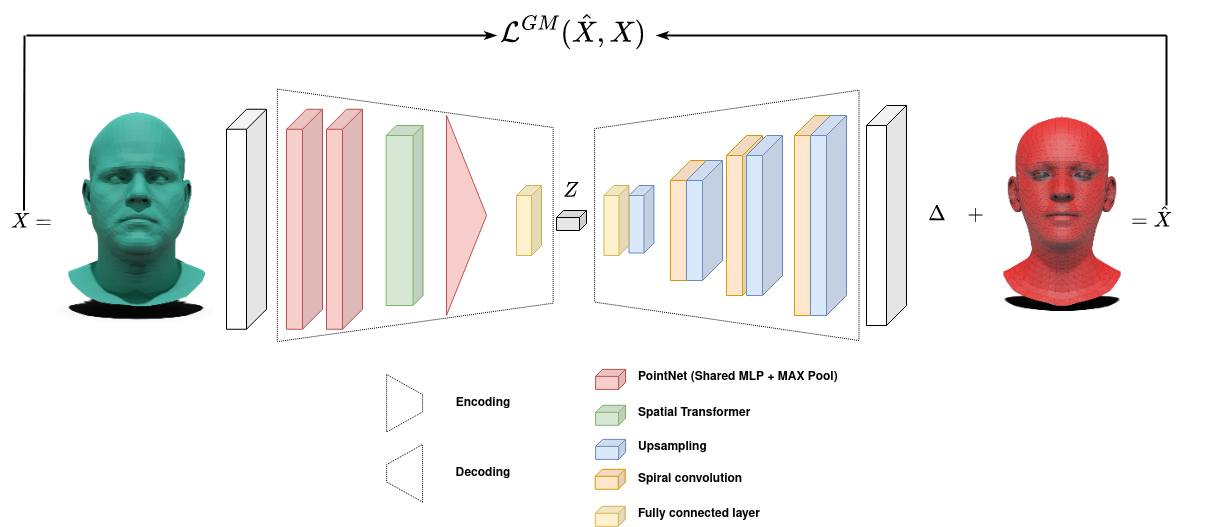 $\mathcal{L}^{GM}(\hat{X}, X)$

$X =$

$Z$

$\Delta$ $+$

$= \hat{X}$

Encoding

Decoding

PointNet (Shared MLP + MAX Pool)

Spatial Transformer

Upsampling

Spiral convolution

Fully connected layer