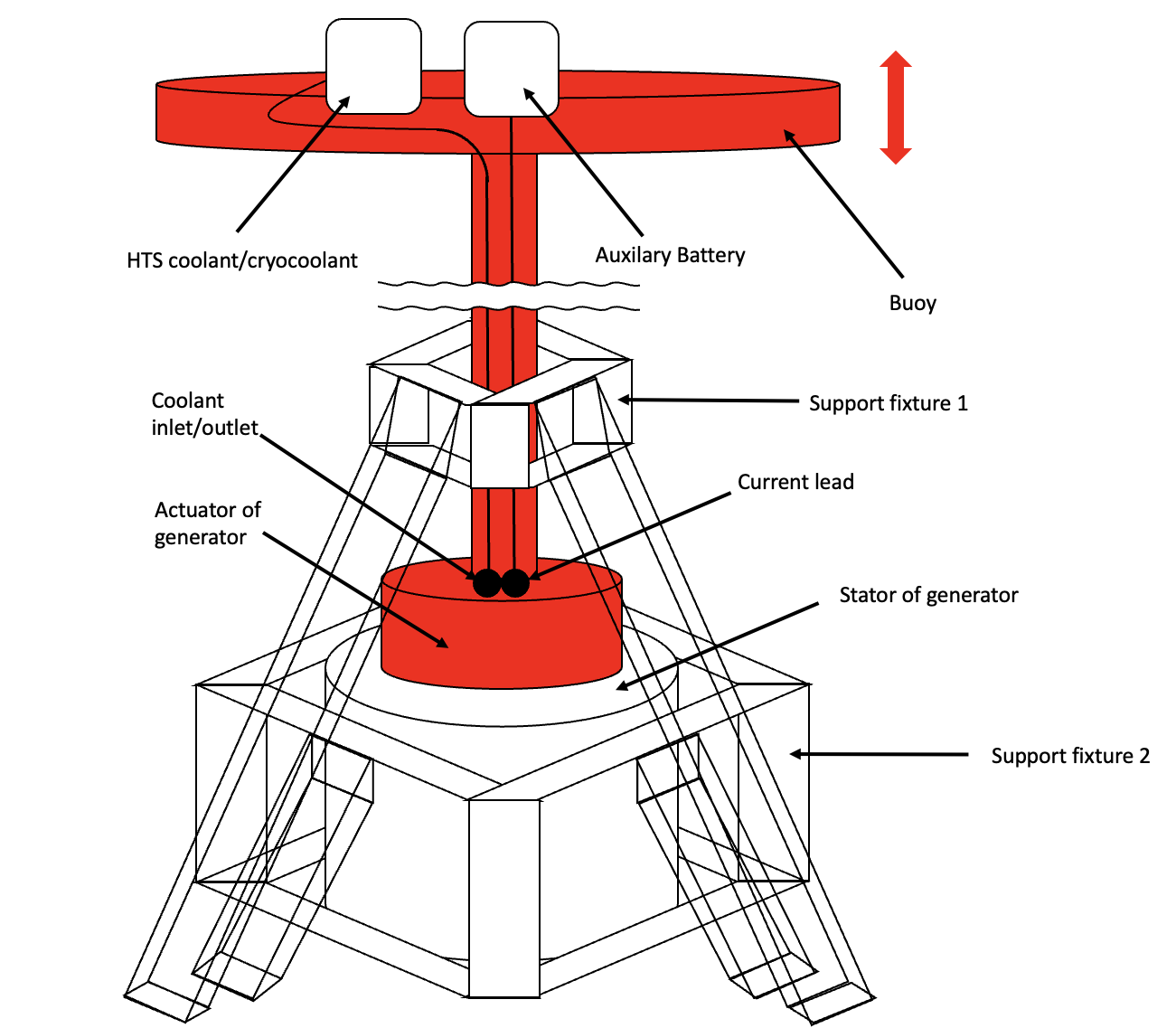 HTS coolant/cryocoolant

Auxilary Battery

Buoy

Coolant inlet/outlet

Support fixture 1

Current lead

Actuator of generator

Stator of generator

Support fixture 2