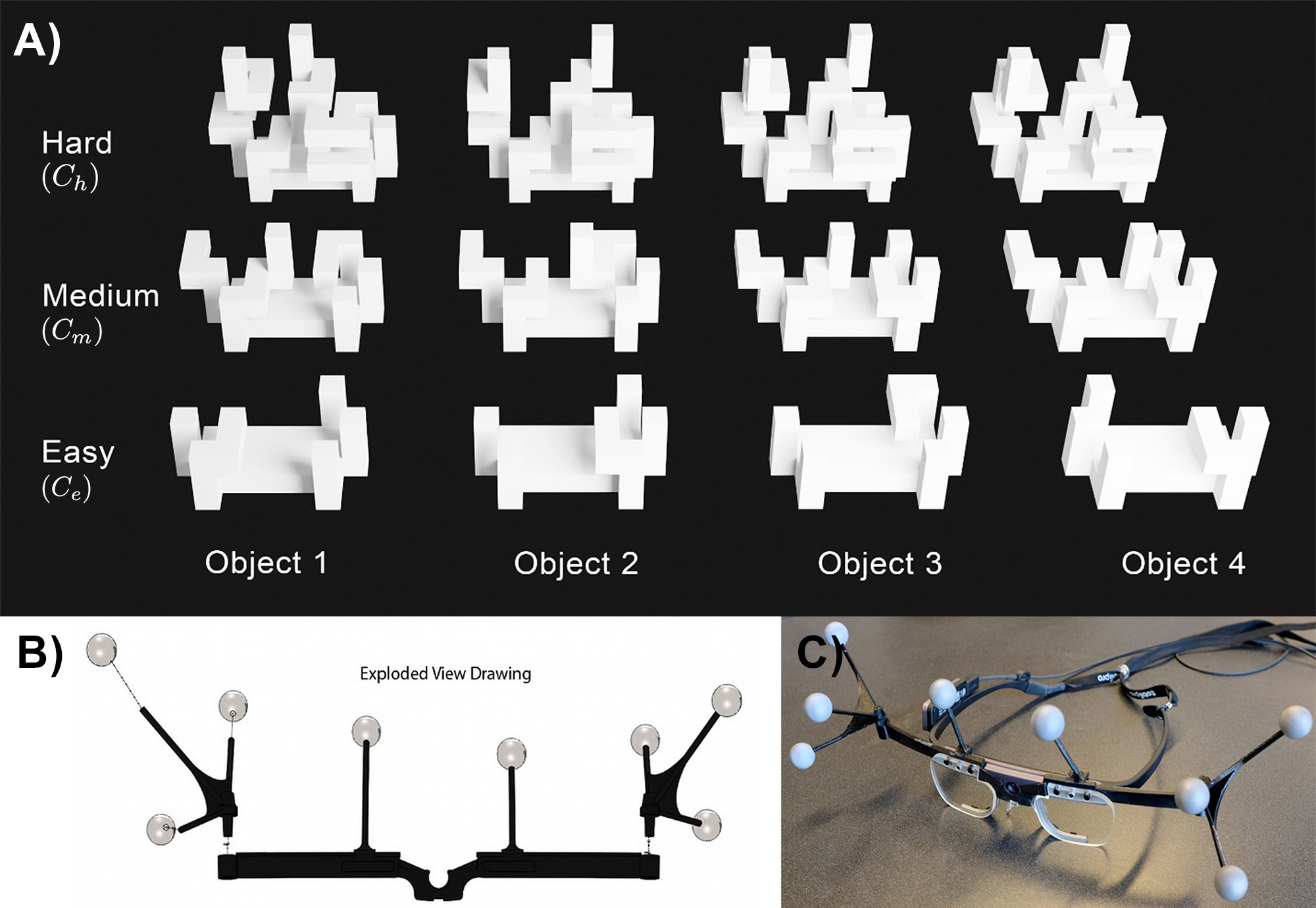 A)

Hard
$(C_h)$

Medium
$(C_m)$

Easy
$(C_e)$

Object 1 Object 2 Object 3 Object 4

B)

Exploded View Drawing

C)