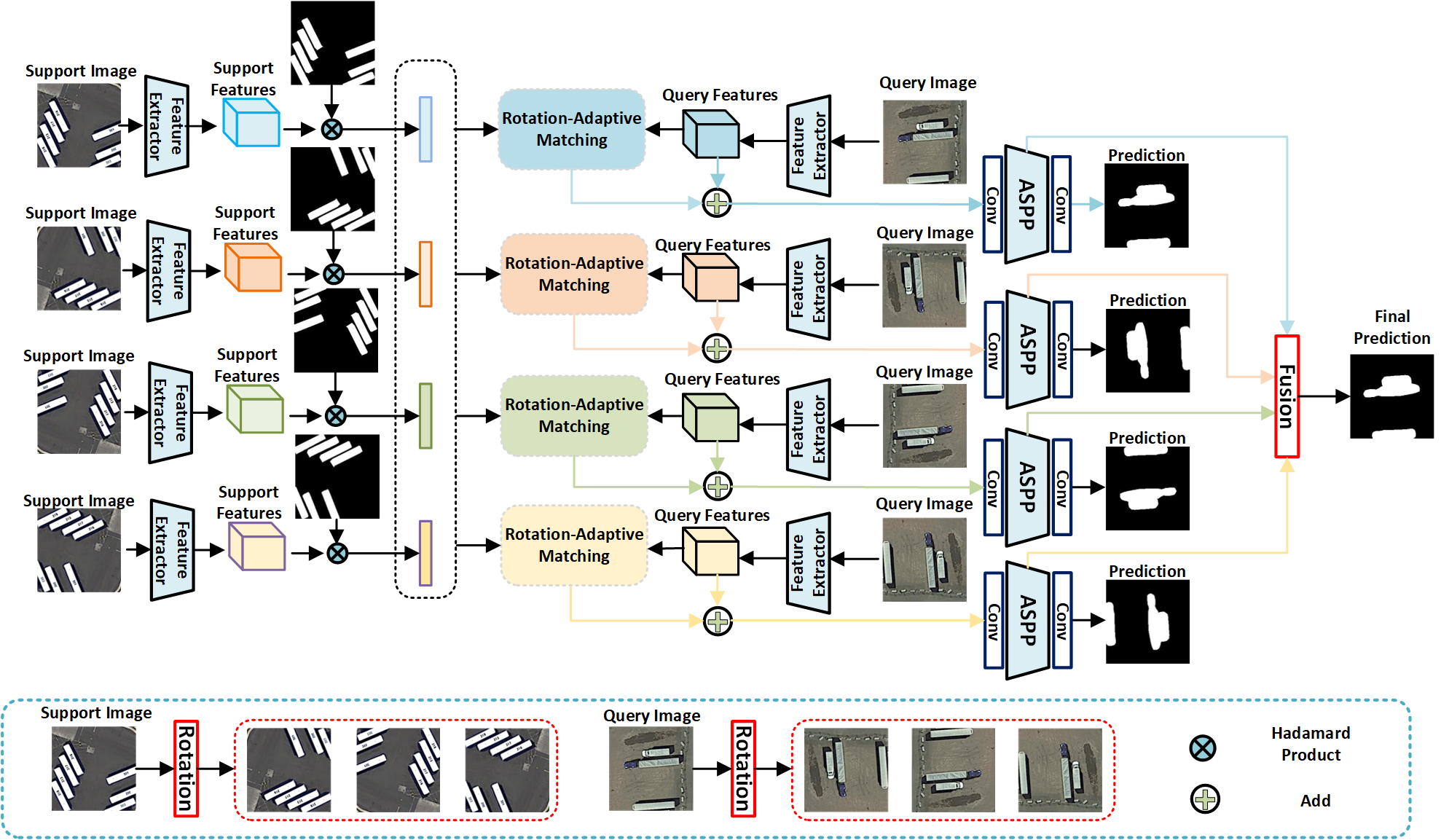 Support Image
Feature Extractor
Support Features
Rotation-Adaptive Matching
Query Features
Feature Extractor
Query Image
Conv
ASPP
Conv
Prediction

Support Image
Feature Extractor
Support Features
Rotation-Adaptive Matching
Query Features
Feature Extractor
Query Image
Conv
ASPP
Conv
Prediction

Support Image
Feature Extractor
Support Features
Rotation-Adaptive Matching
Query Features
Feature Extractor
Query Image
Conv
ASPP
Conv
Prediction

Support Image
Feature Extractor
Support Features
Rotation-Adaptive Matching
Query Features
Feature Extractor
Query Image
Conv
ASPP
Conv
Prediction

Fusion
Final Prediction

Support Image
Rotation
Query Image
Rotation
Hadamard Product
Add