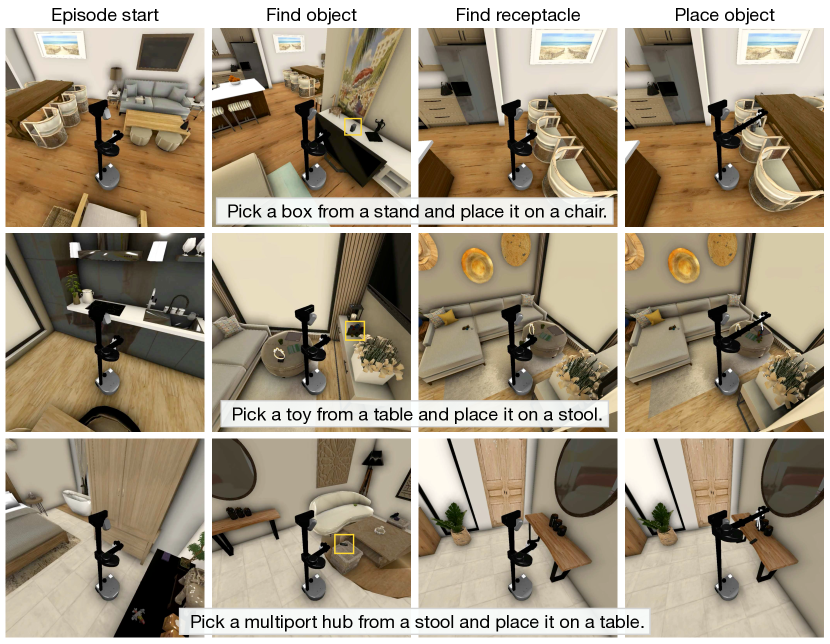 Episode start

Find object

Find receptacle

Place object

Pick a box from a stand and place it on a chair.

Pick a toy from a table and place it on a stool.

Pick a multiport hub from a stool and place it on a table.