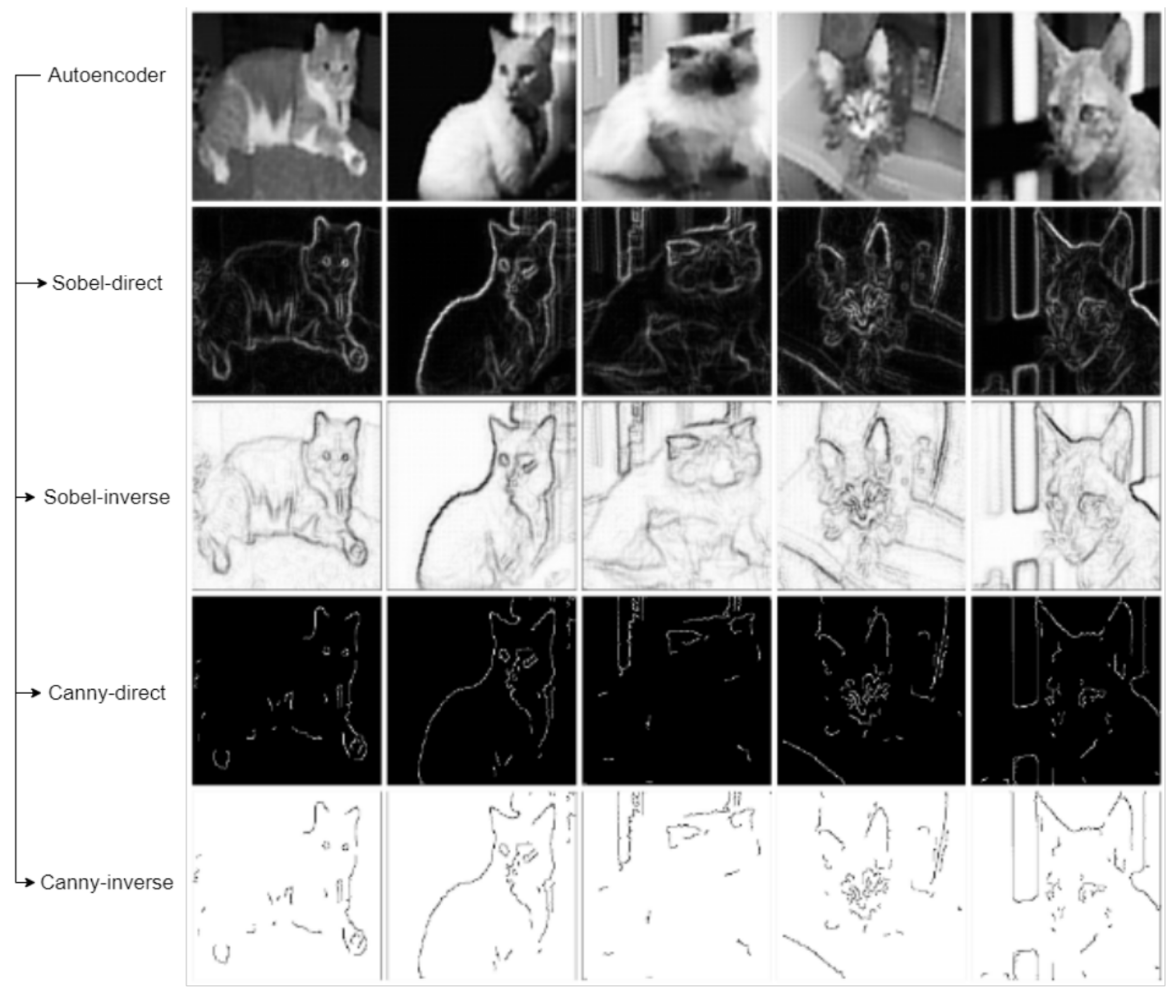 Autoencoder

Sobel-direct

Sobel-inverse

Canny-direct

Canny-inverse