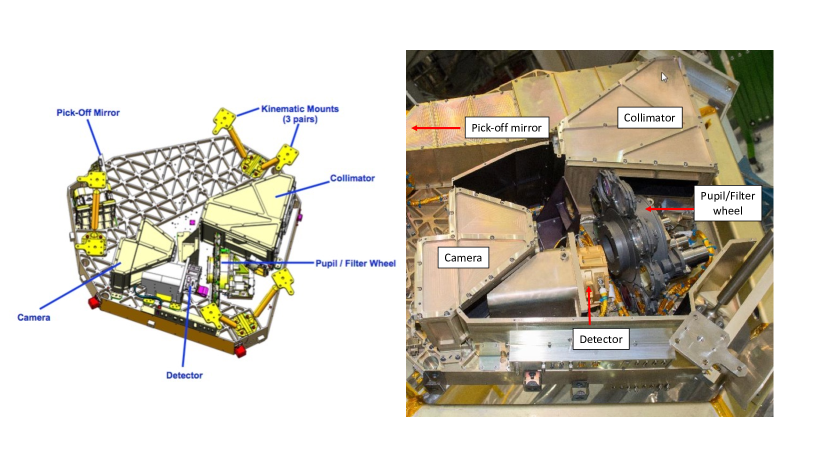 Pick-Off Mirror

Kinematic Mounts (3 pairs)

Collimator

Pupil / Filter Wheel

Camera

Detector

Pick-off mirror

Collimator

Pupil/Filter wheel

Camera

Detector