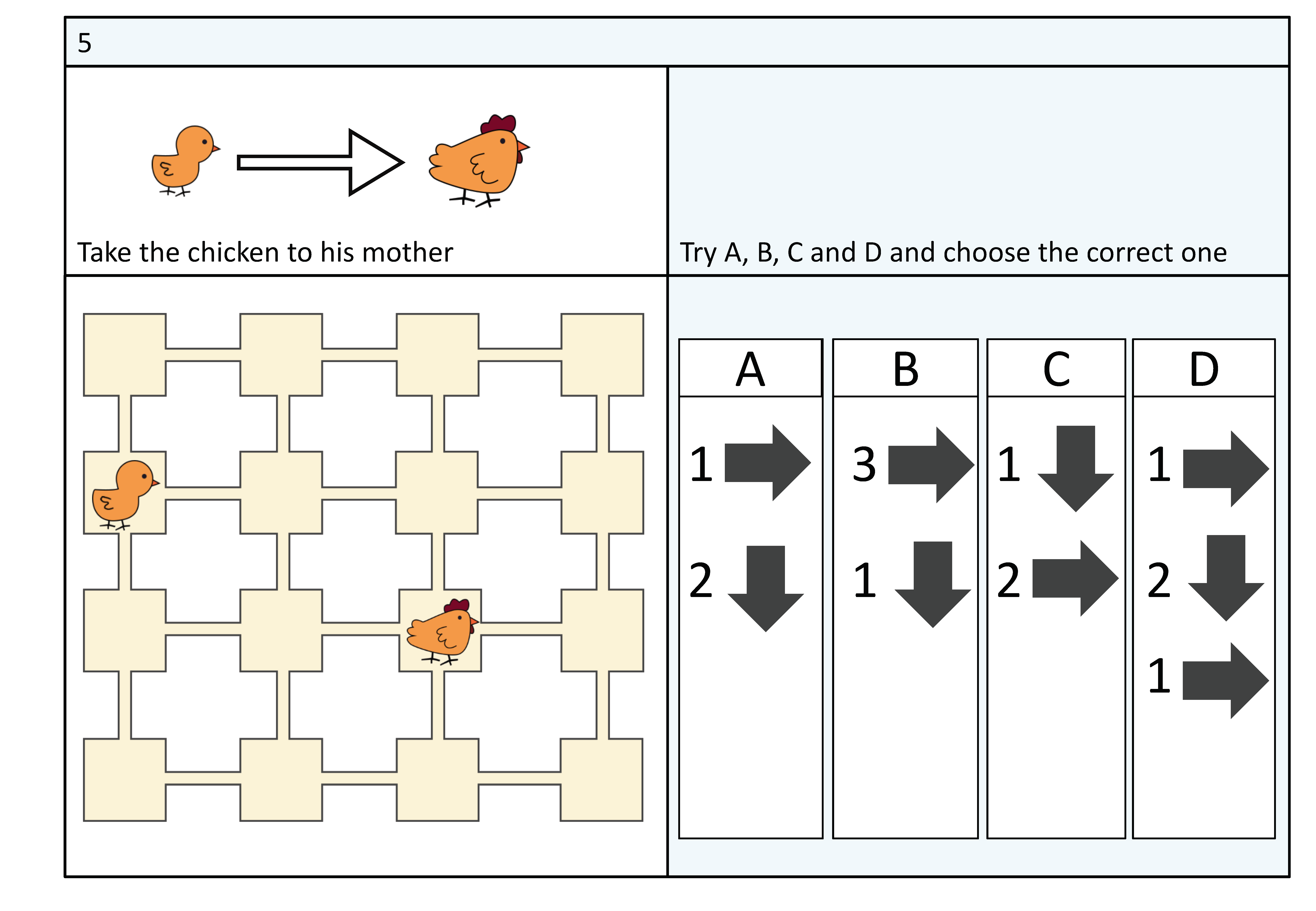 5

Take the chicken to his mother

Try A, B, C and D and choose the correct one

| A | B | C | D |
|---|---|---|---|
| 1 → | 3 → | 1 ↓ | 1 → |
| 2 ↓ | 1 ↓ | 2 → | 2 ↓ |
| | | | 1 → |