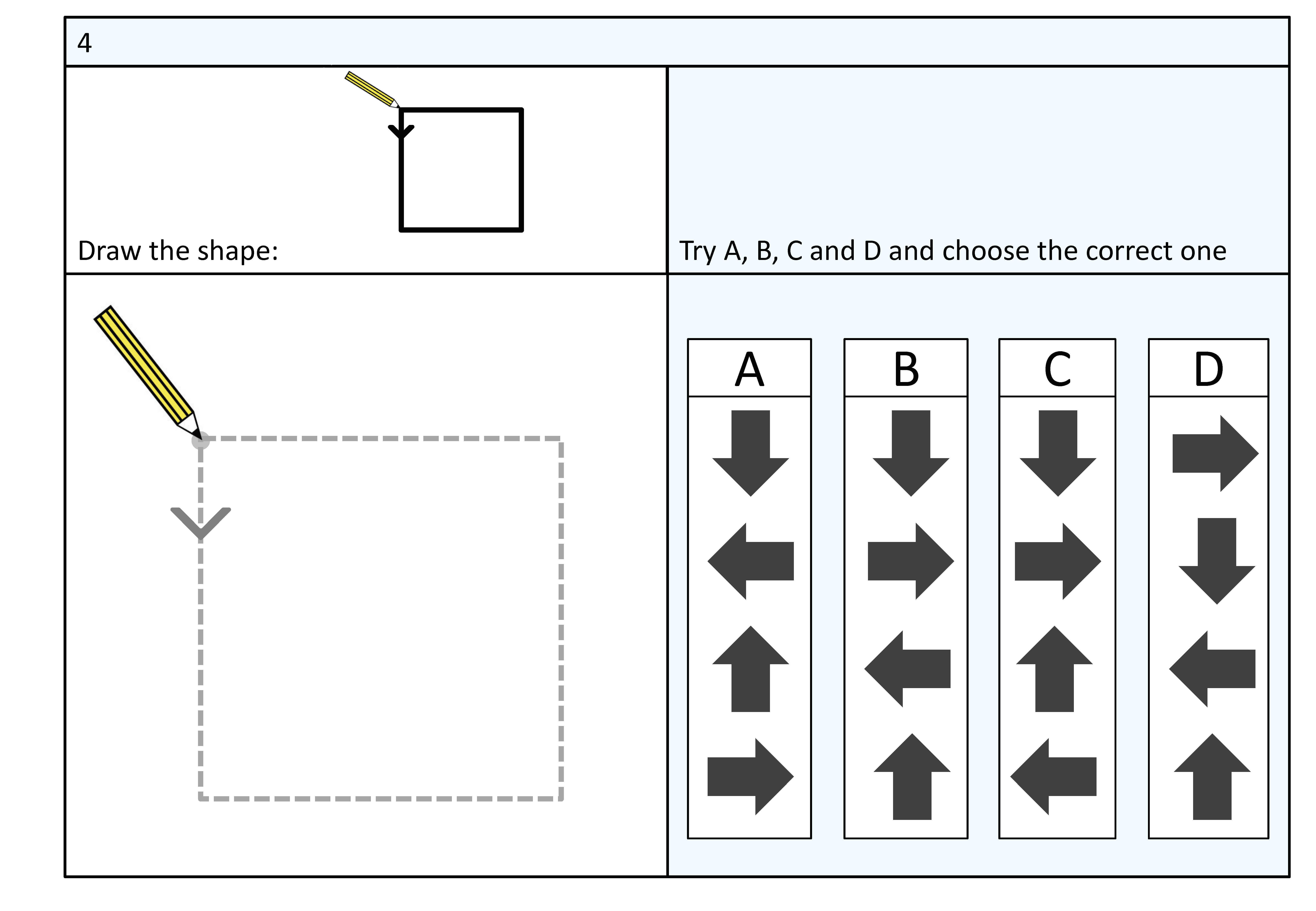 4

Draw the shape:

Try A, B, C and D and choose the correct one

A

B

C

D