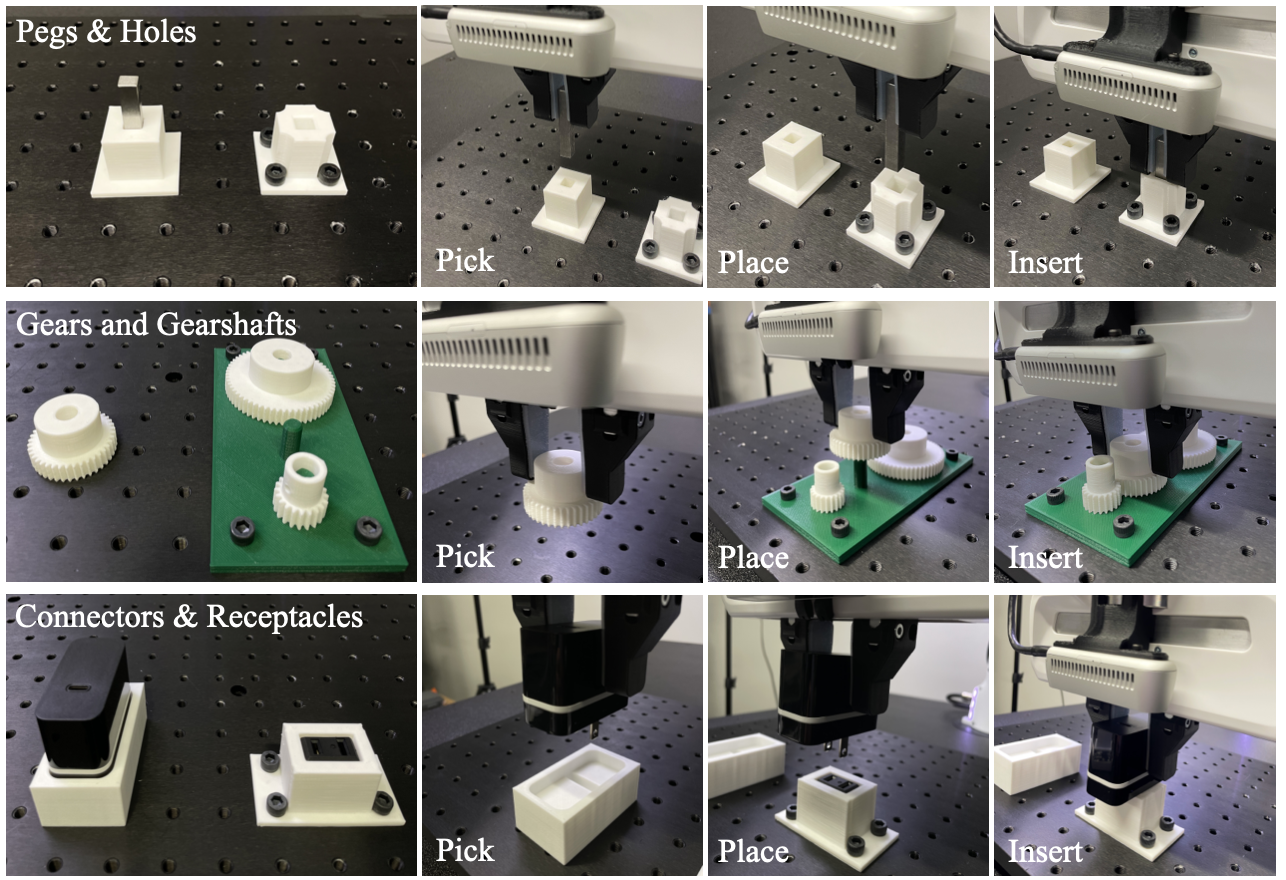 Pegs & Holes

Pick

Place

Insert

Gears and Gearshafts

Pick

Place

Insert

Connectors & Receptacles

Pick

Place

Insert