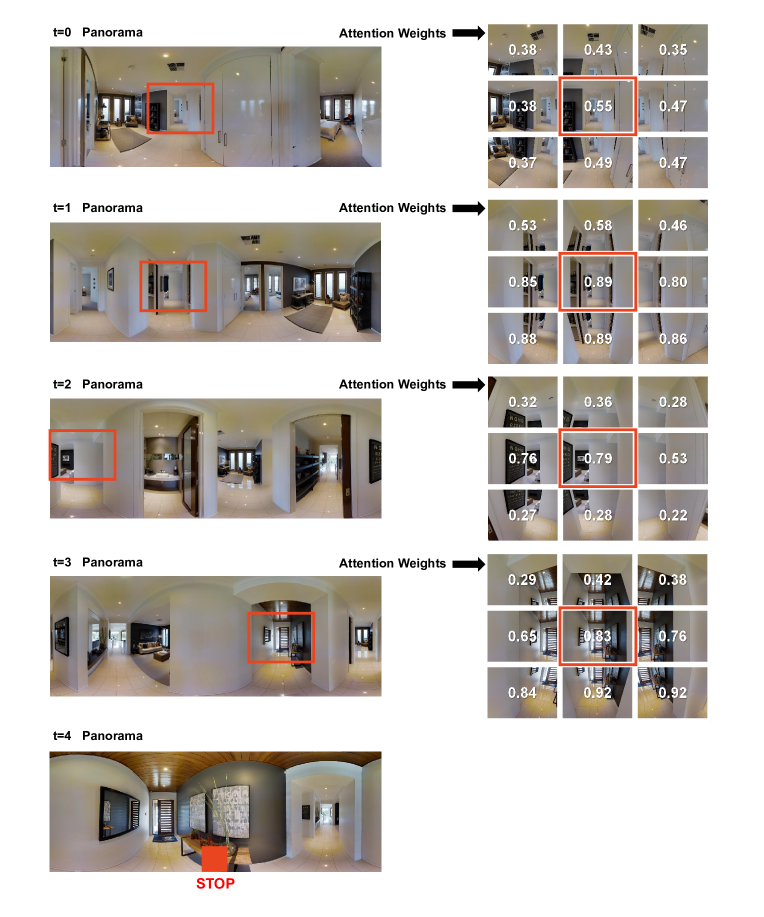 t=0 Panorama

Attention Weights

| 0.38 | 0.43 | 0.35 |
|---|---|---|
| 0.38 | 0.55 | 0.47 |
| 0.37 | 0.49 | 0.47 |

t=1 Panorama

Attention Weights

| 0.53 | 0.58 | 0.46 |
|---|---|---|
| 0.85 | 0.89 | 0.80 |
| 0.88 | 0.89 | 0.86 |

t=2 Panorama

Attention Weights

| 0.32 | 0.36 | 0.28 |
|---|---|---|
| 0.76 | 0.79 | 0.53 |
| 0.27 | 0.28 | 0.22 |

t=3 Panorama

Attention Weights

| 0.29 | 0.42 | 0.38 |
|---|---|---|
| 0.65 | 0.83 | 0.76 |
| 0.84 | 0.92 | 0.92 |

t=4 Panorama

STOP