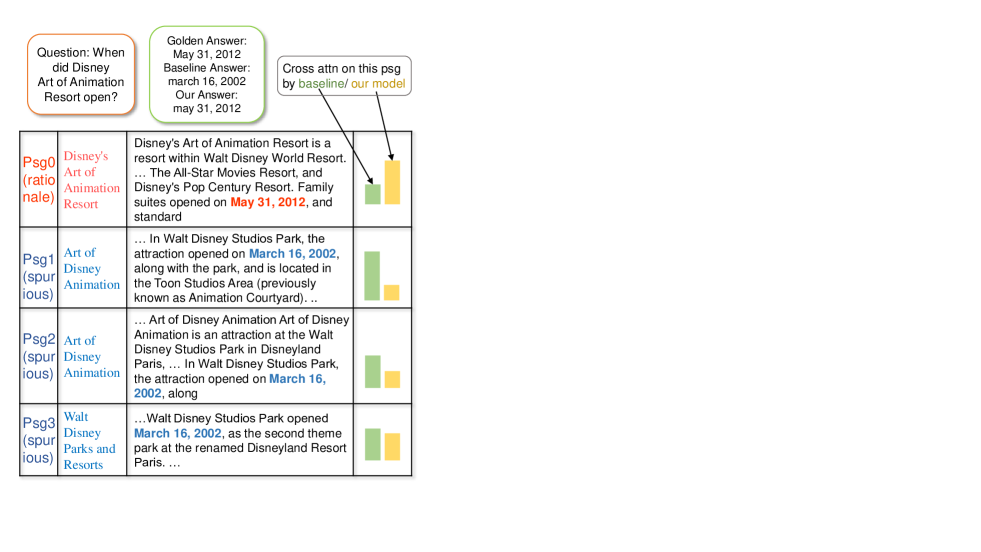 Question: When did Disney Art of Animation Resort open?

Golden Answer: May 31, 2012
Baseline Answer: march 16, 2002
Our Answer: may 31, 2012

Cross attn on this psg by baseline/ our model

| | | | |
|---|---|---|---|
| Psg0 (rationale) | Disney's Art of Animation Resort | Disney's Art of Animation Resort is a resort within Walt Disney World Resort. … The All-Star Movies Resort, and Disney's Pop Century Resort. Family suites opened on May 31, 2012, and standard | |
| Psg1 (spurious) | Art of Disney Animation | … In Walt Disney Studios Park, the attraction opened on March 16, 2002, along with the park, and is located in the Toon Studios Area (previously known as Animation Courtyard). .. | |
| Psg2 (spurious) | Art of Disney Animation | … Art of Disney Animation Art of Disney Animation is an attraction at the Walt Disney Studios Park in Disneyland Paris, … In Walt Disney Studios Park, the attraction opened on March 16, 2002, along | |
| Psg3 (spurious) | Walt Disney Parks and Resorts | …Walt Disney Studios Park opened March 16, 2002, as the second theme park at the renamed Disneyland Resort Paris. … | |