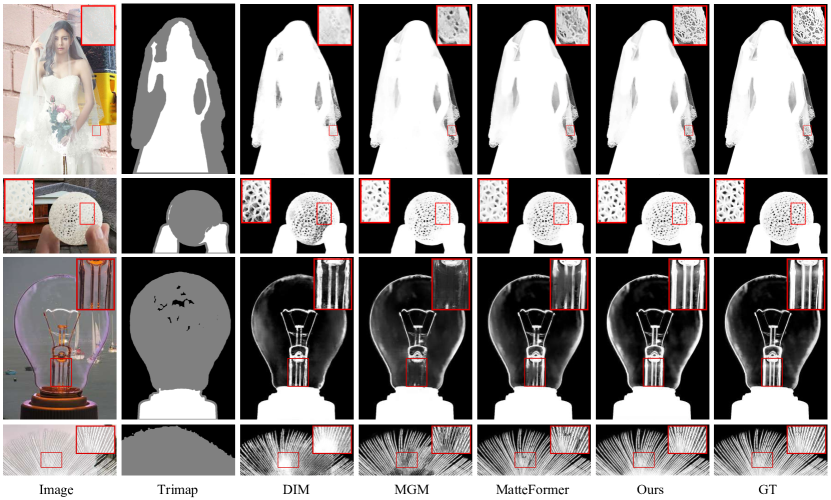 Image Trimap DIM MGM MatteFormer Ours GT