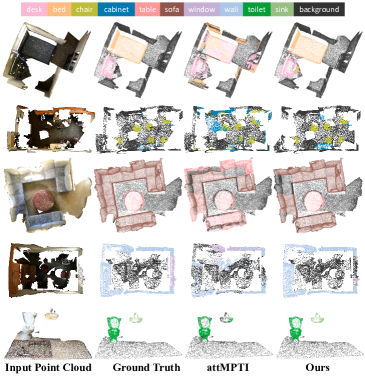 desk bed chair cabinet table sofa window wall toilet sink background

Input Point Cloud Ground Truth attMPTI Ours