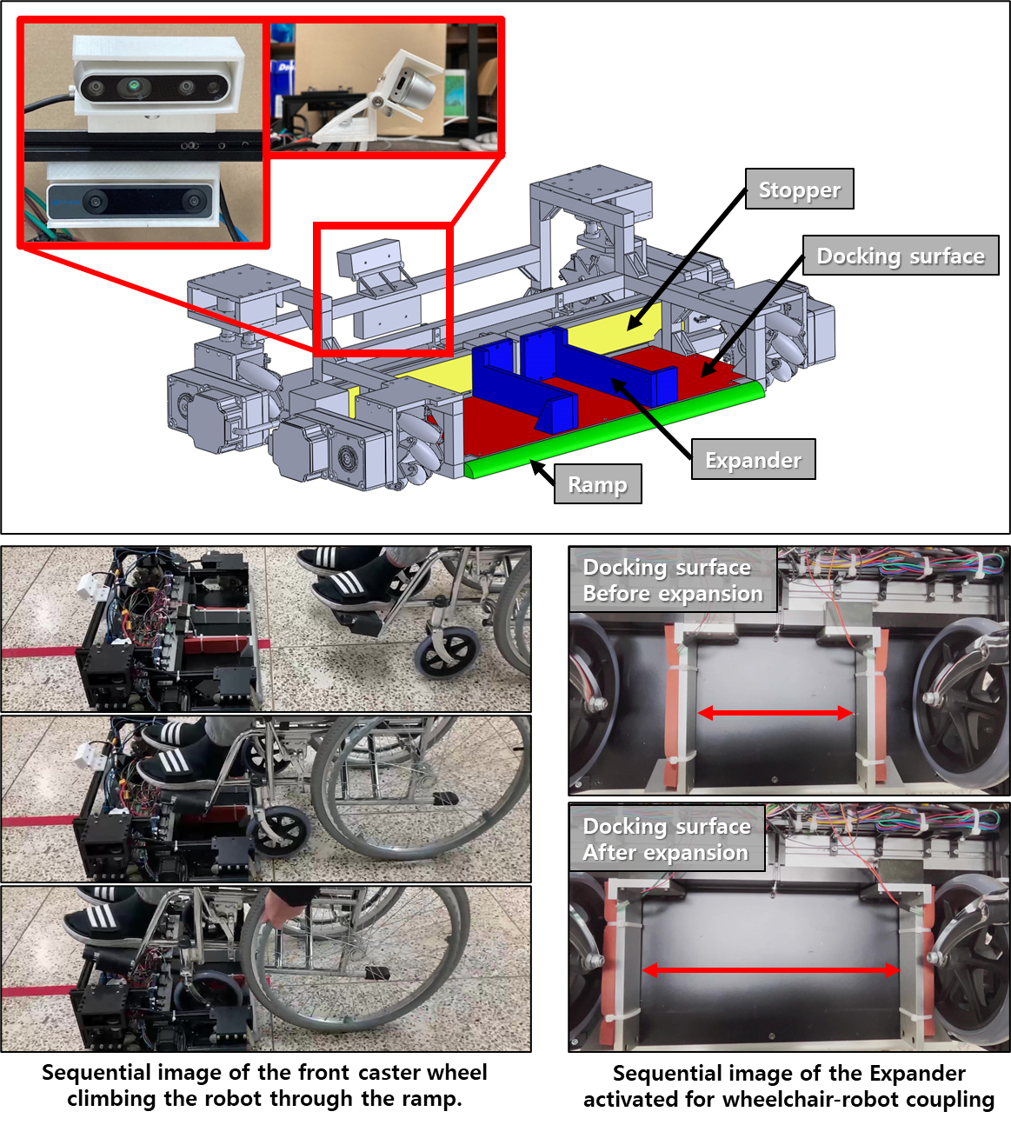 Stopper

Docking surface

Expander

Ramp

Docking surface
Before expansion

Docking surface
After expansion

Sequential image of the front caster wheel climbing the robot through the ramp.

Sequential image of the Expander activated for wheelchair-robot coupling