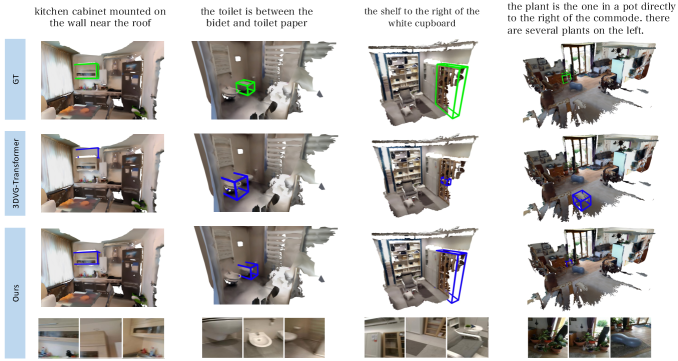 kitchen cabinet mounted on the wall near the roof

the toilet is between the bidet and toilet paper

the shelf to the right of the white cupboard

the plant is the one in a pot directly to the right of the commode. there are several plants on the left.

GT

3DVG-Transformer

Ours