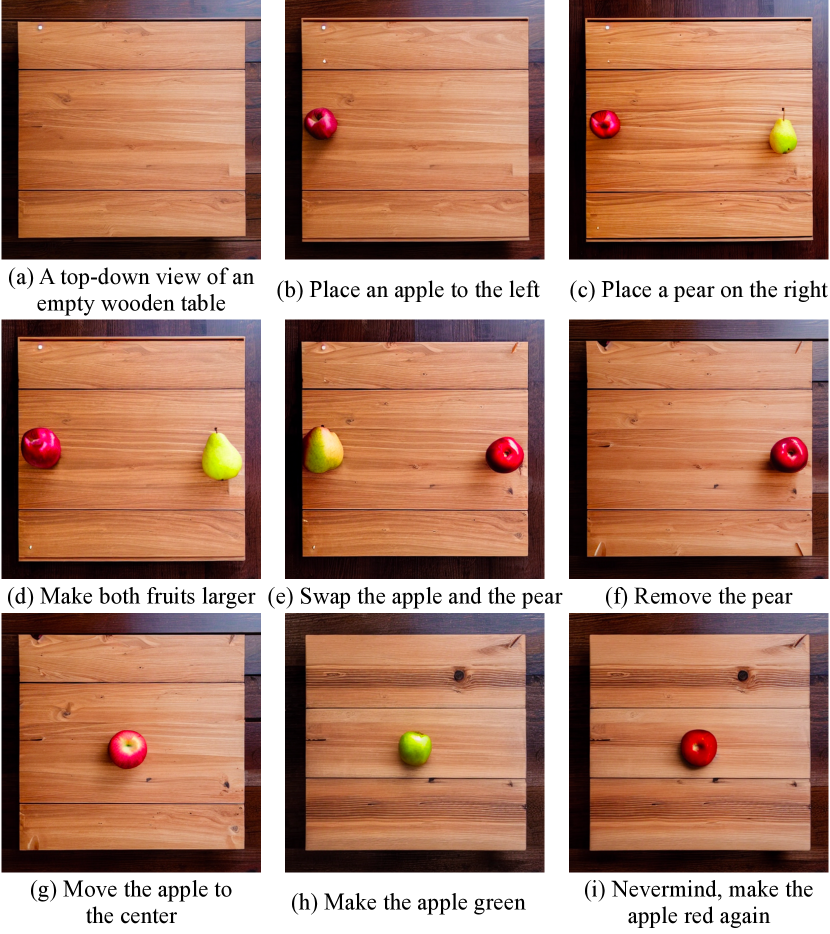 (a) A top-down view of an empty wooden table

(b) Place an apple to the left

(c) Place a pear on the right

(d) Make both fruits larger

(e) Swap the apple and the pear

(f) Remove the pear

(g) Move the apple to the center

(h) Make the apple green

(i) Nevermind, make the apple red again