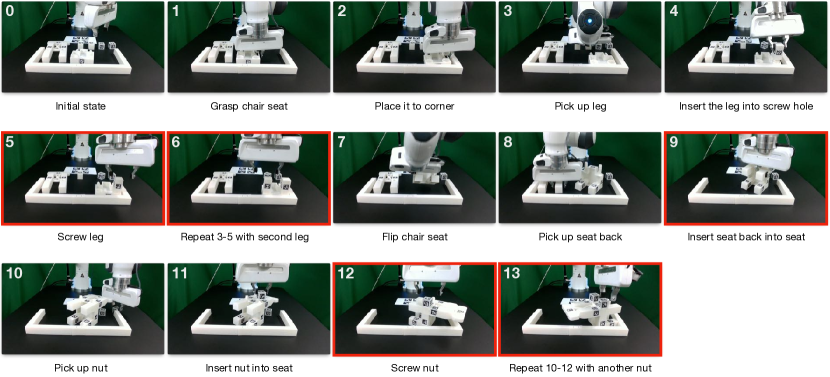 0

Initial state

1

Grasp chair seat

2

Place it to corner

3

Pick up leg

4

Insert the leg into screw hole

5

Screw leg

6

Repeat 3-5 with second leg

7

Flip chair seat

8

Pick up seat back

9

Insert seat back into seat

10

Pick up nut

11

Insert nut into seat

12

Screw nut

13

Repeat 10-12 with another nut