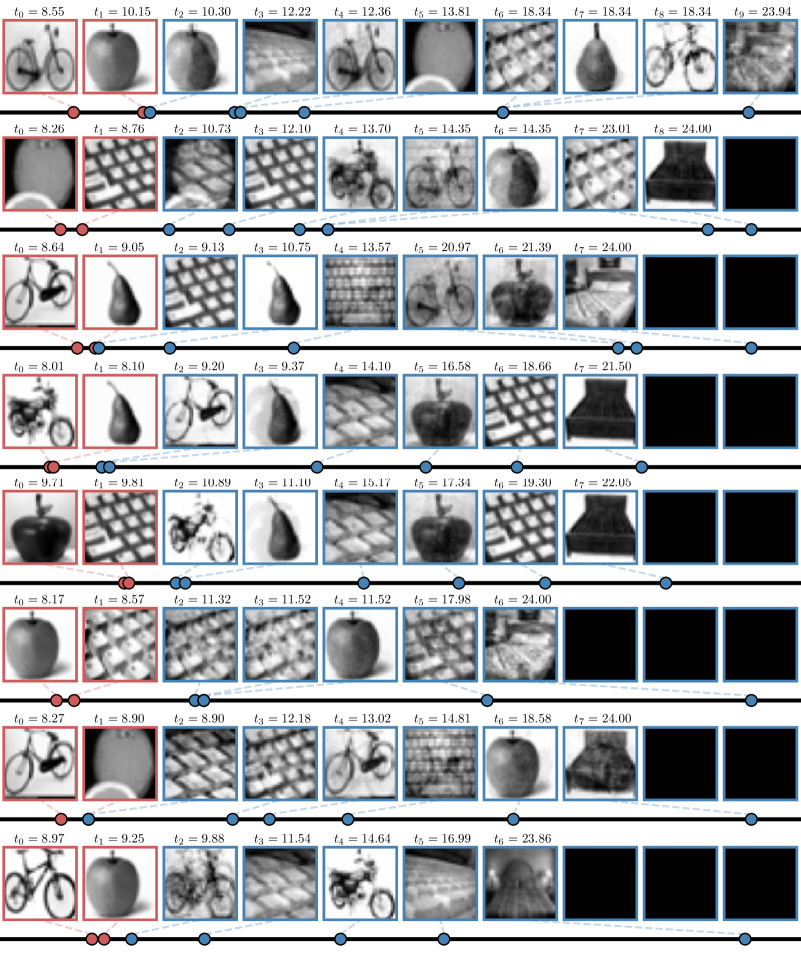 $t_0 = 8.55$ $t_1 = 10.15$ $t_2 = 10.30$ $t_3 = 12.22$ $t_4 = 12.36$ $t_5 = 13.81$ $t_6 = 18.34$ $t_7 = 18.34$ $t_8 = 18.34$ $t_9 = 23.94$

$t_0 = 8.26$ $t_1 = 8.76$ $t_2 = 10.73$ $t_3 = 12.10$ $t_4 = 13.70$ $t_5 = 14.35$ $t_6 = 14.35$ $t_7 = 23.01$ $t_8 = 24.00$

$t_0 = 8.64$ $t_1 = 9.05$ $t_2 = 9.13$ $t_3 = 10.75$ $t_4 = 13.57$ $t_5 = 20.97$ $t_6 = 21.39$ $t_7 = 24.00$

$t_0 = 8.01$ $t_1 = 8.10$ $t_2 = 9.20$ $t_3 = 9.37$ $t_4 = 14.10$ $t_5 = 16.58$ $t_6 = 18.66$ $t_7 = 21.50$

$t_0 = 9.71$ $t_1 = 9.81$ $t_2 = 10.89$ $t_3 = 11.10$ $t_4 = 15.17$ $t_5 = 17.34$ $t_6 = 19.30$ $t_7 = 22.05$

$t_0 = 8.17$ $t_1 = 8.57$ $t_2 = 11.32$ $t_3 = 11.52$ $t_4 = 11.52$ $t_5 = 17.98$ $t_6 = 24.00$

$t_0 = 8.27$ $t_1 = 8.90$ $t_2 = 8.90$ $t_3 = 12.18$ $t_4 = 13.02$ $t_5 = 14.81$ $t_6 = 18.58$ $t_7 = 24.00$

$t_0 = 8.97$ $t_1 = 9.25$ $t_2 = 9.88$ $t_3 = 11.54$ $t_4 = 14.64$ $t_5 = 16.99$ $t_6 = 23.86$