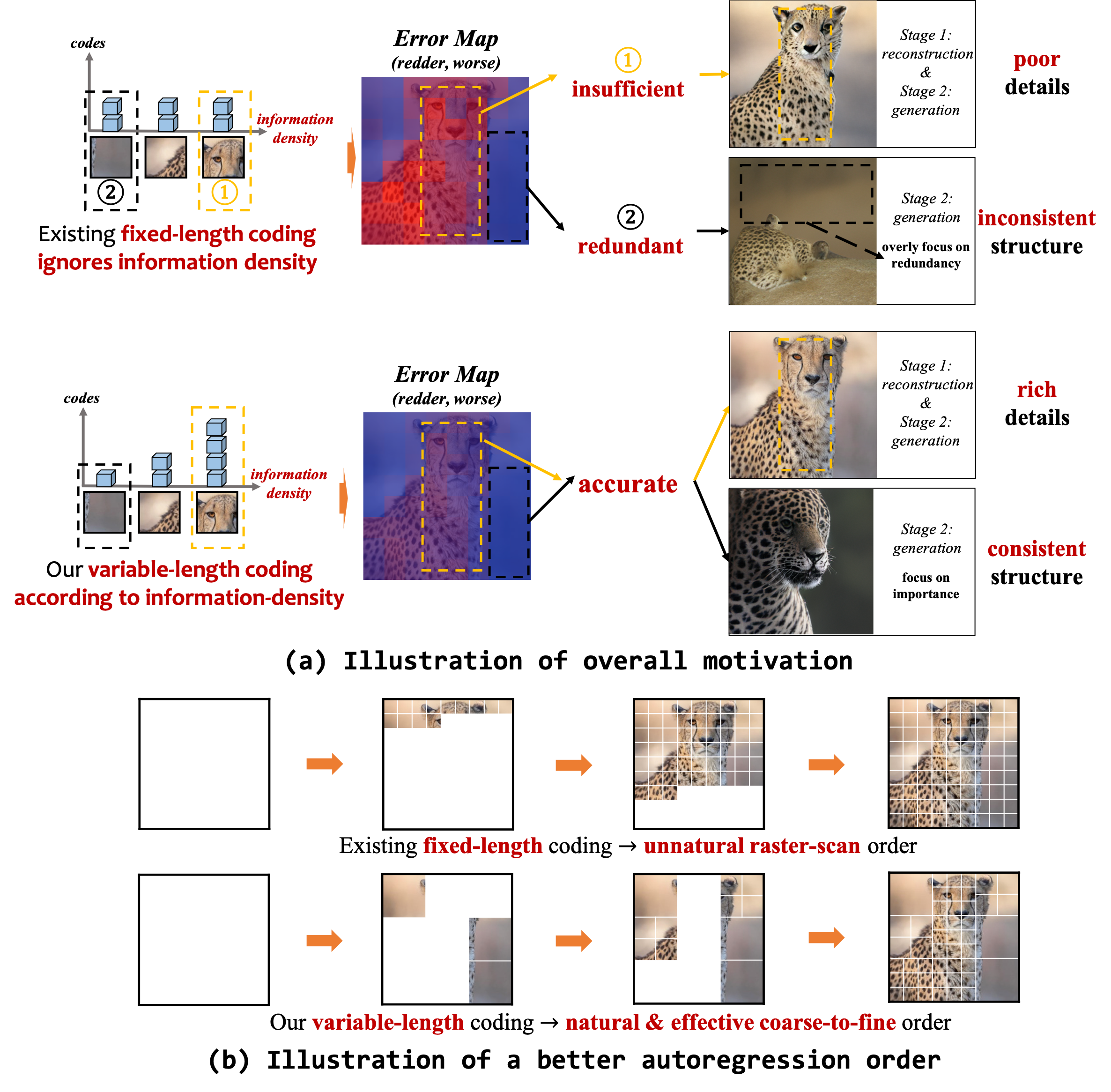 codes

information density

② ①

Existing fixed-length coding ignores information density

Error Map
(redder, worse)

① insufficient

② redundant

Stage 1: reconstruction & Stage 2: generation

poor details

Stage 2: generation

overly focus on redundancy

inconsistent structure

codes

information density

Our variable-length coding according to information-density

Error Map
(redder, worse)

accurate

Stage 1: reconstruction & Stage 2: generation

rich details

Stage 2: generation

focus on importance

consistent structure

(a) Illustration of overall motivation

Existing fixed-length coding → unnatural raster-scan order

Our variable-length coding → natural & effective coarse-to-fine order

(b) Illustration of a better autoregression order