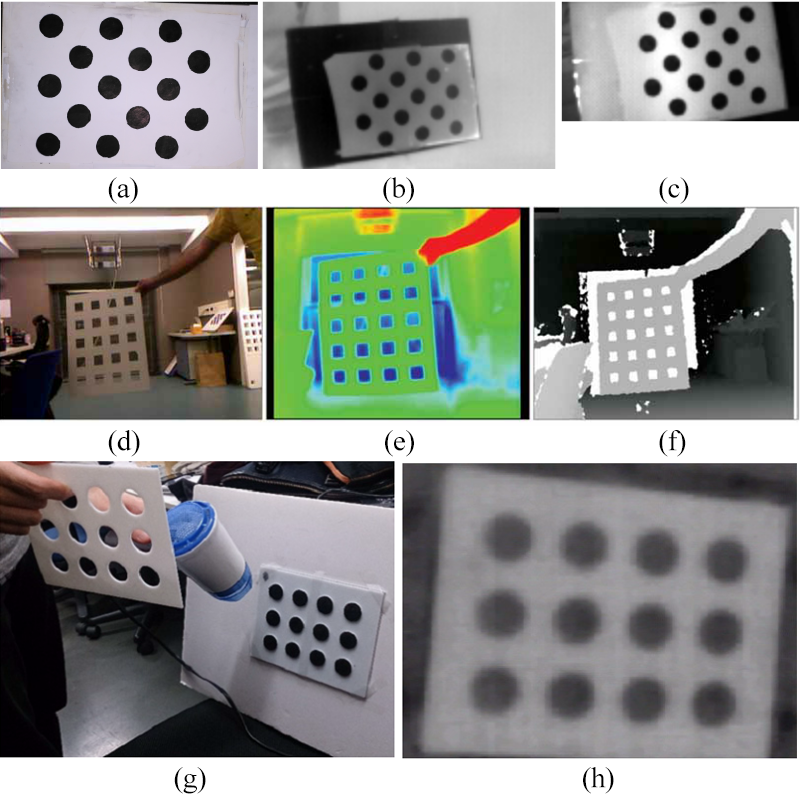 (a) (b) (c)

(d) (e) (f)

(g) (h)