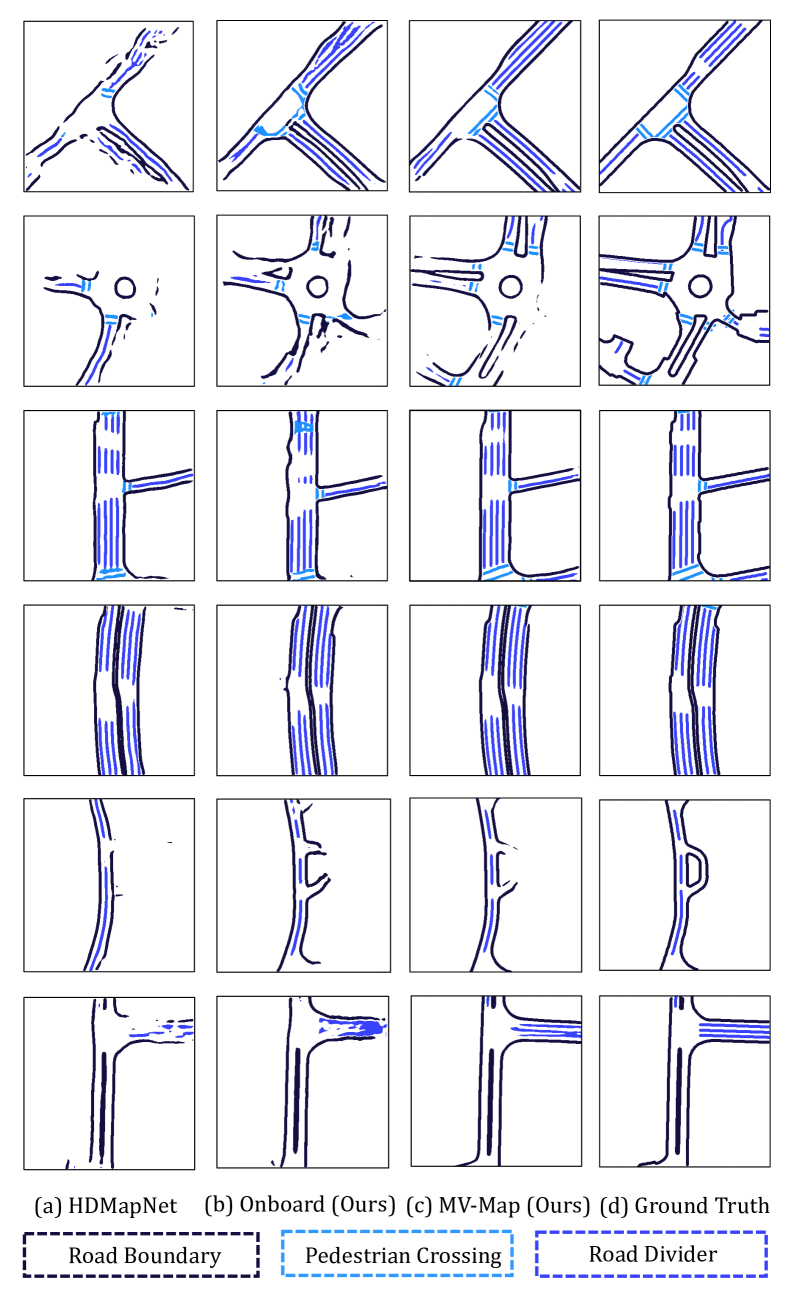 (a) HDMapNet (b) Onboard (Ours) (c) MV-Map (Ours) (d) Ground Truth

Road Boundary

Pedestrian Crossing

Road Divider