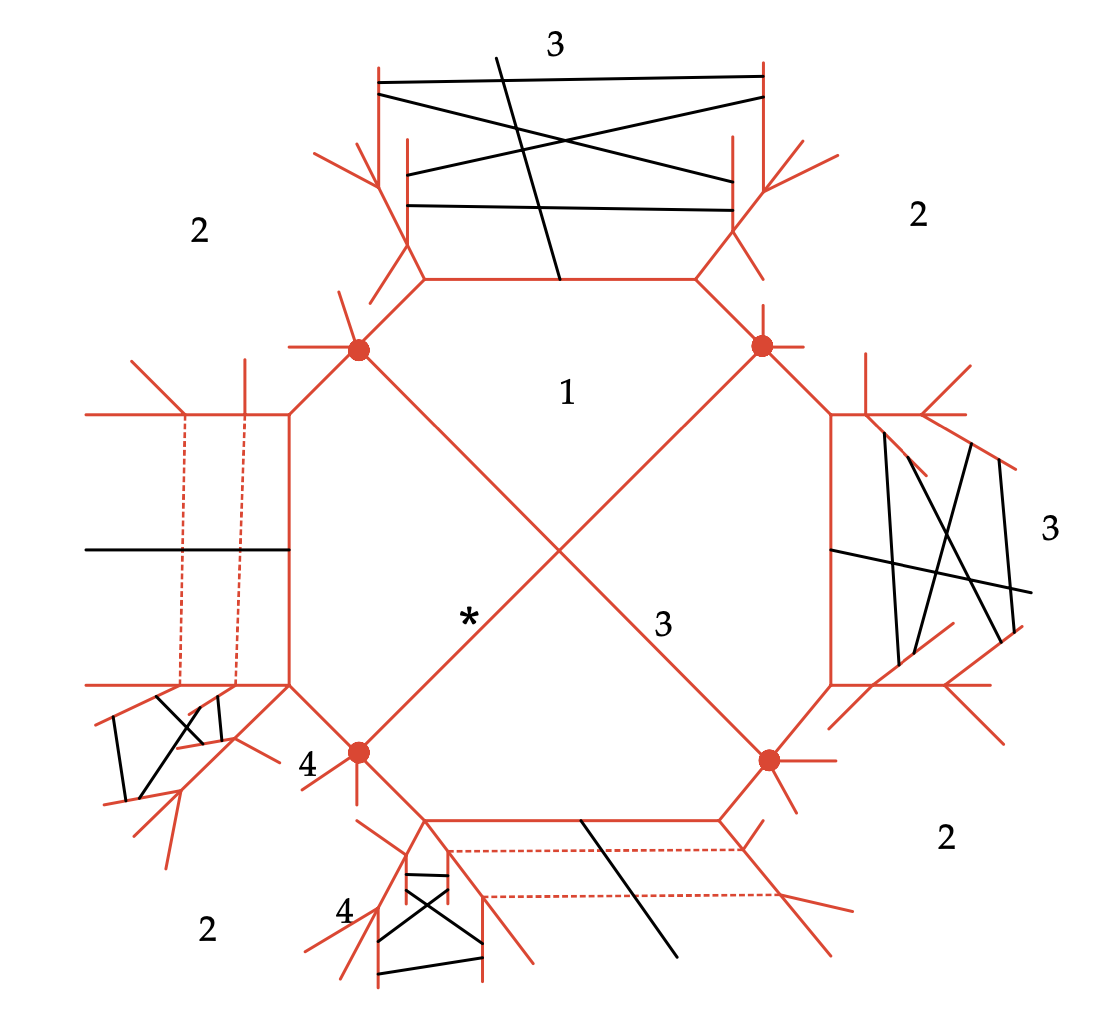 3
2
2
1
3
*
3
4
2
4
2