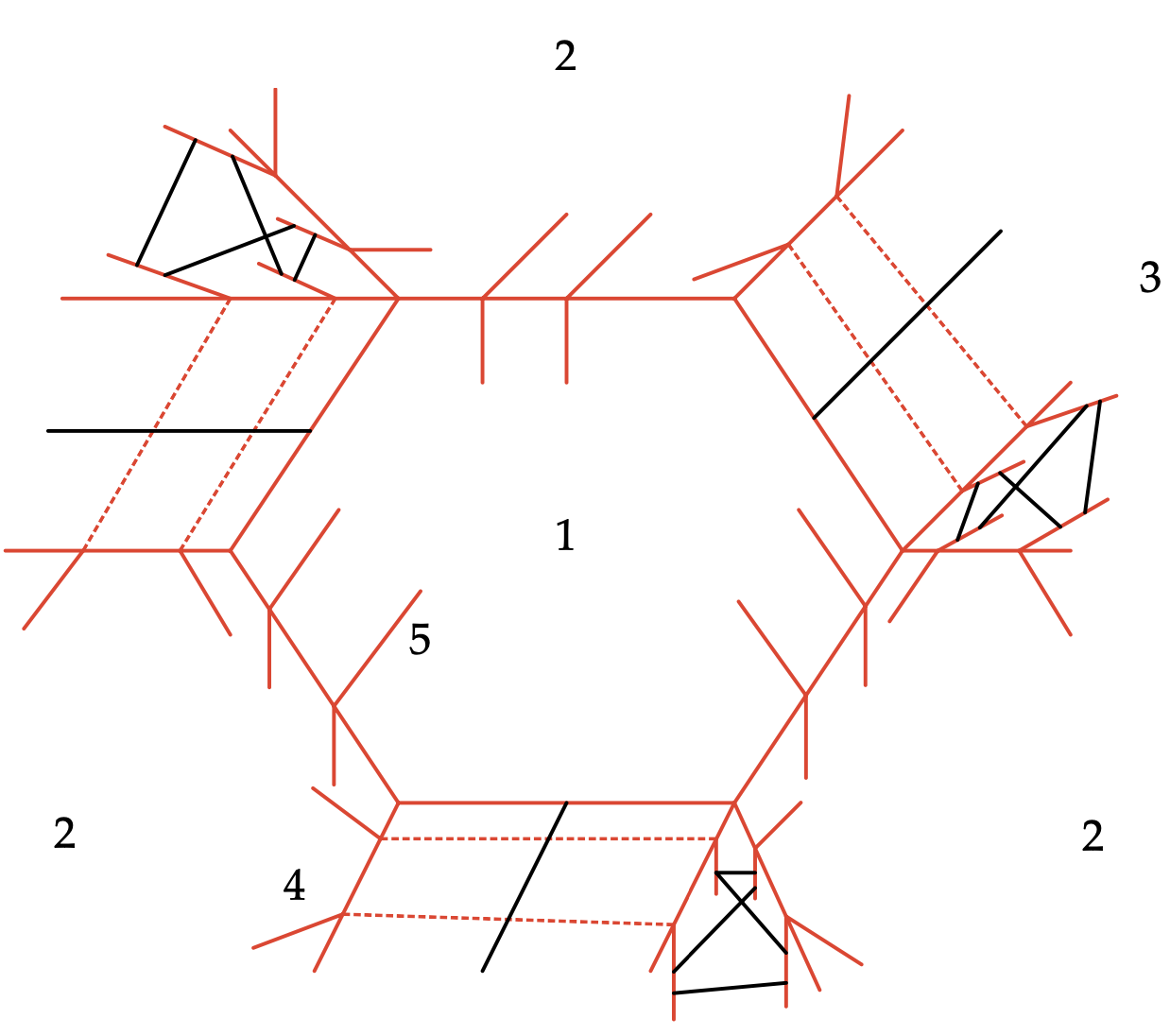 2
3
1
5
2
4
2