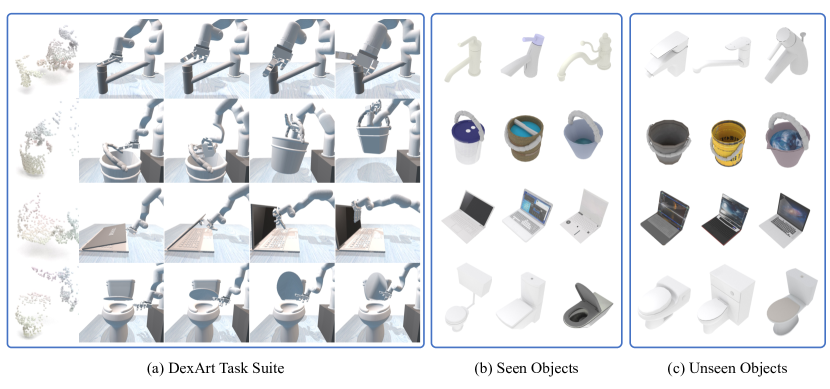 (a) DexArt Task Suite

(b) Seen Objects

(c) Unseen Objects