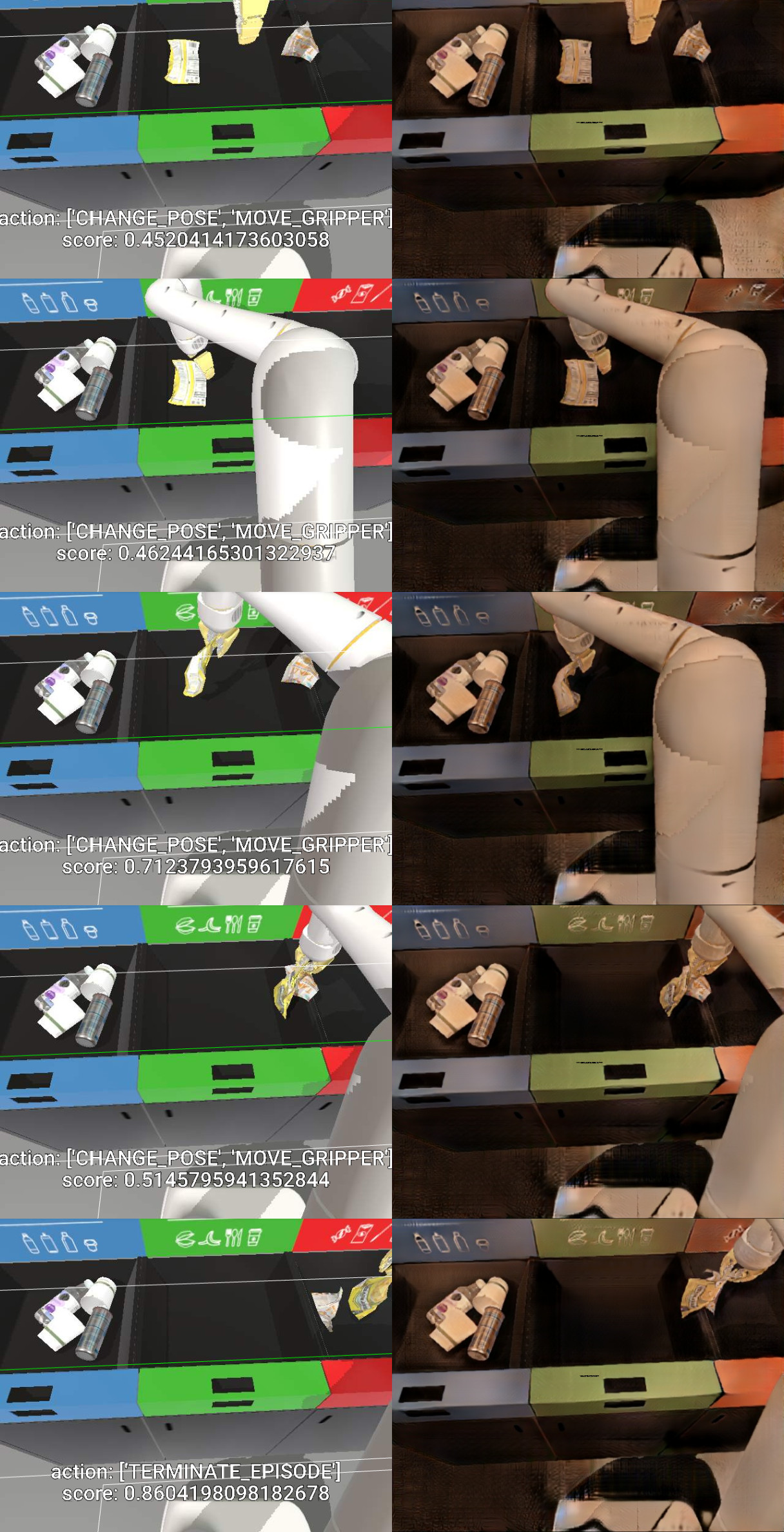 action: ['CHANGE_POSE', 'MOVE_GRIPPER']
score: 0.4520414173603058

action: ['CHANGE_POSE', 'MOVE_GRIPPER']
score: 0.46244165301322937

action: ['CHANGE_POSE', 'MOVE_GRIPPER']
score: 0.7123793959617615

action: ['CHANGE_POSE', 'MOVE_GRIPPER']
score: 0.5145795941352844

action: ['TERMINATE_EPISODE']
score: 0.8604198098182678