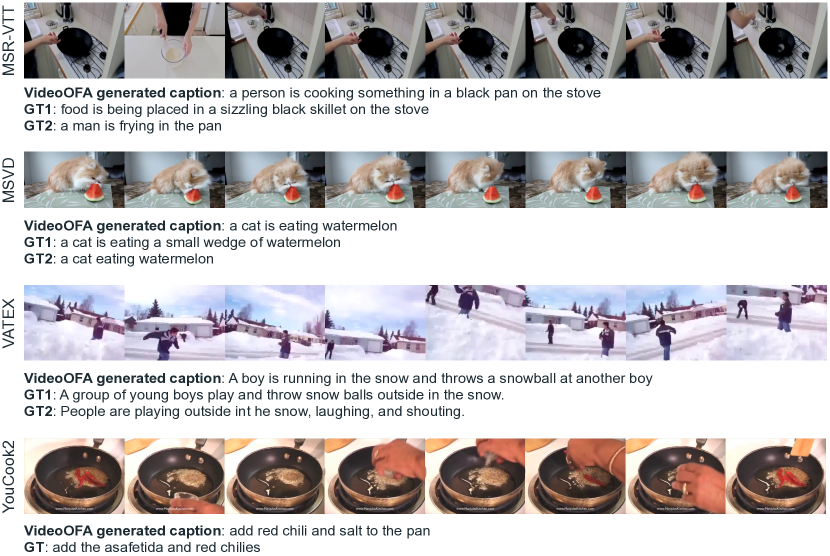 MSR-VTT

VideoOFA generated caption: a person is cooking something in a black pan on the stove
GT1: food is being placed in a sizzling black skillet on the stove
GT2: a man is frying in the pan

MSVD

VideoOFA generated caption: a cat is eating watermelon
GT1: a cat is eating a small wedge of watermelon
GT2: a cat eating watermelon

VATEX

VideoOFA generated caption: A boy is running in the snow and throws a snowball at another boy
GT1: A group of young boys play and throw snow balls outside in the snow.
GT2: People are playing outside int he snow, laughing, and shouting.

YouCook2

VideoOFA generated caption: add red chili and salt to the pan
GT: add the asafetida and red chilies