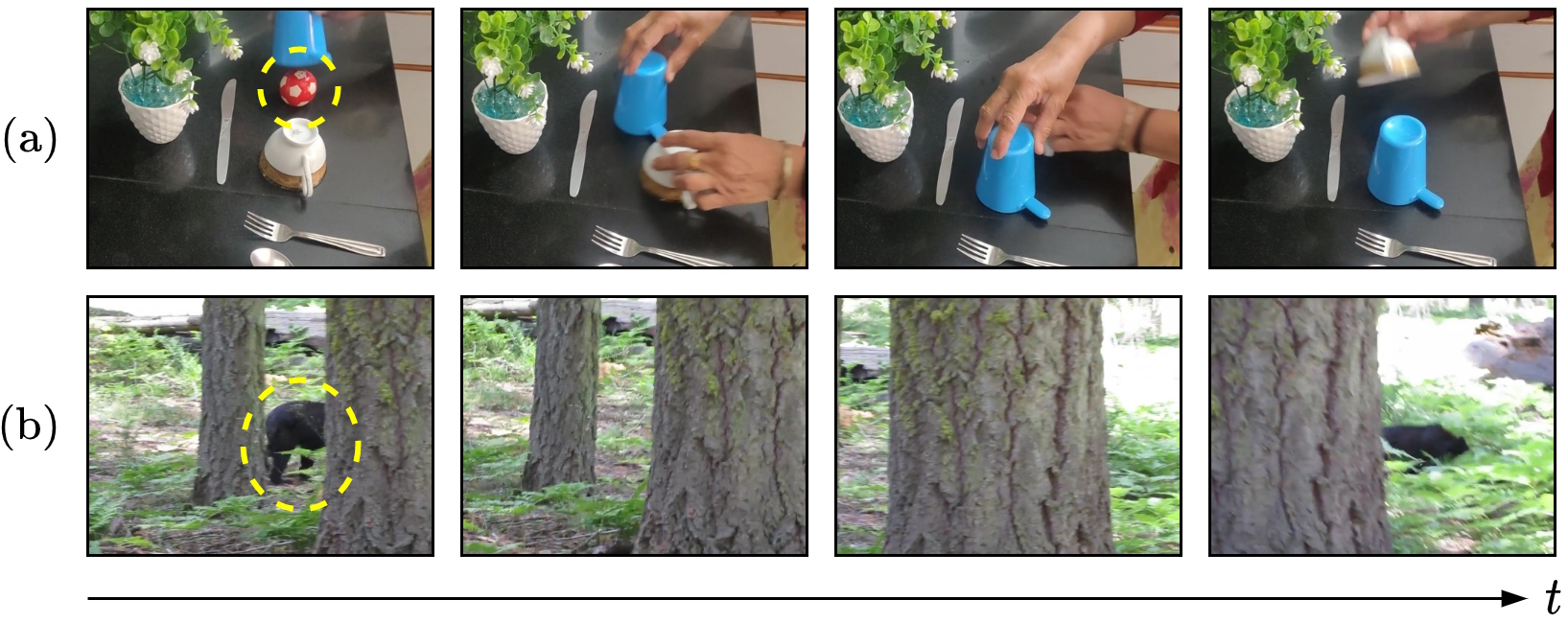 (a)

(b)

$t$