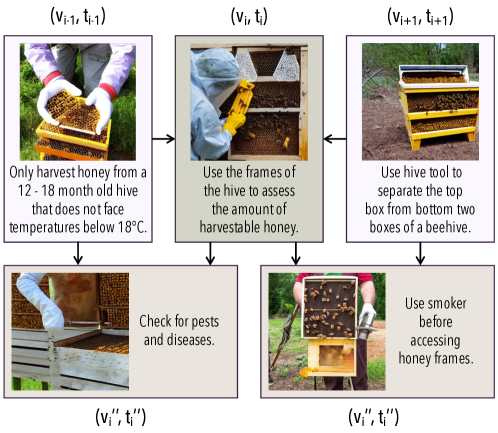 $(v_{i-1}, t_{i-1})$

Only harvest honey from a 12 - 18 month old hive that does not face temperatures below 18°C.

$(v_i, t_i)$

Use the frames of the hive to assess the amount of harvestable honey.

$(v_{i+1}, t_{i+1})$

Use hive tool to separate the top box from bottom two boxes of a beehive.

Check for pests and diseases.

$(v_i'', t_i'')$

Use smoker before accessing honey frames.

$(v_i'', t_i'')$