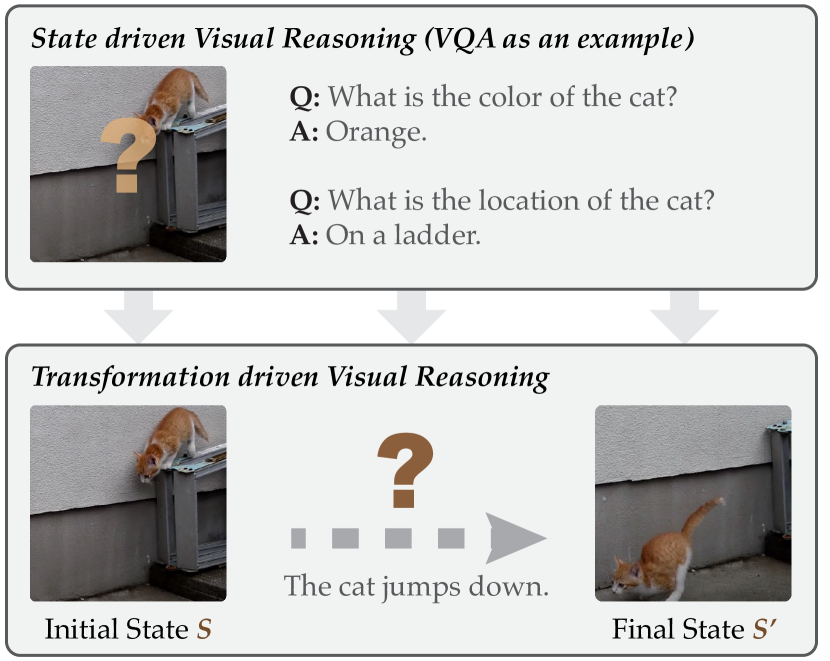 State driven Visual Reasoning (VQA as an example)

?

Q: What is the color of the cat?
A: Orange.

Q: What is the location of the cat?
A: On a ladder.

Transformation driven Visual Reasoning

?

The cat jumps down.

Initial State $S$

Final State $S'$