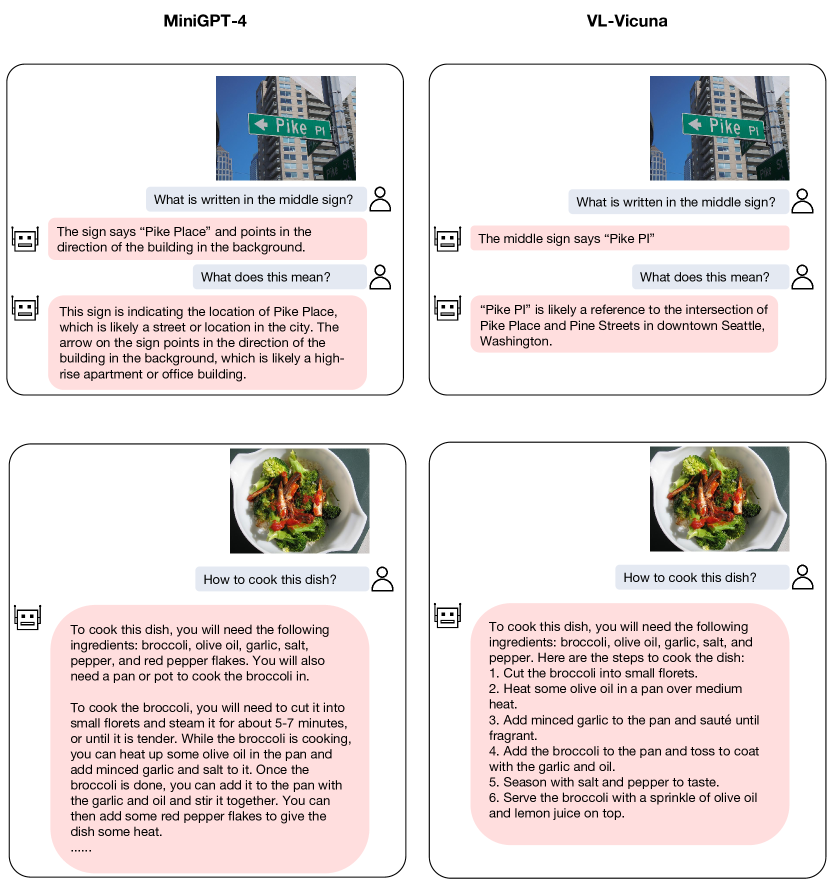 MiniGPT-4

Pike Pl

What is written in the middle sign?

The sign says “Pike Place” and points in the direction of the building in the background.

What does this mean?

This sign is indicating the location of Pike Place, which is likely a street or location in the city. The arrow on the sign points in the direction of the building in the background, which is likely a high-rise apartment or office building.

How to cook this dish?

To cook this dish, you will need the following ingredients: broccoli, olive oil, garlic, salt, pepper, and red pepper flakes. You will also need a pan or pot to cook the broccoli in.

To cook the broccoli, you will need to cut it into small florets and steam it for about 5-7 minutes, or until it is tender. While the broccoli is cooking, you can heat up some olive oil in the pan and add minced garlic and salt to it. Once the broccoli is done, you can add it to the pan with the garlic and oil and stir it together. You can then add some red pepper flakes to give the dish some heat.
......

VL-Vicuna

Pike Pl

What is written in the middle sign?

The middle sign says “Pike Pl”

What does this mean?

“Pike Pl” is likely a reference to the intersection of Pike Place and Pine Streets in downtown Seattle, Washington.

How to cook this dish?

To cook this dish, you will need the following ingredients: broccoli, olive oil, garlic, salt, and pepper. Here are the steps to cook the dish:
1. Cut the broccoli into small florets.
2. Heat some olive oil in a pan over medium heat.
3. Add minced garlic to the pan and sauté until fragrant.
4. Add the broccoli to the pan and toss to coat with the garlic and oil.
5. Season with salt and pepper to taste.
6. Serve the broccoli with a sprinkle of olive oil and lemon juice on top.