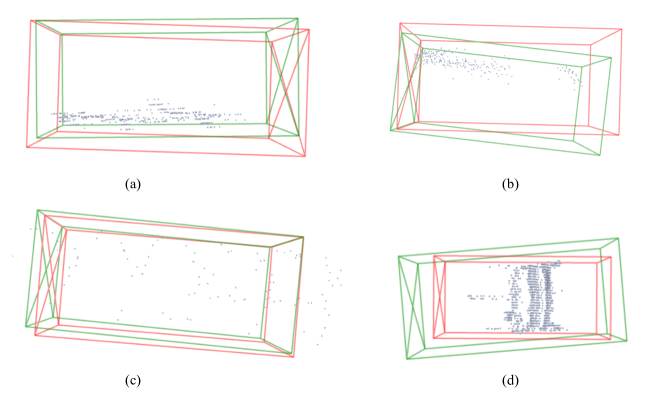 (a)

(b)

(c)

(d)