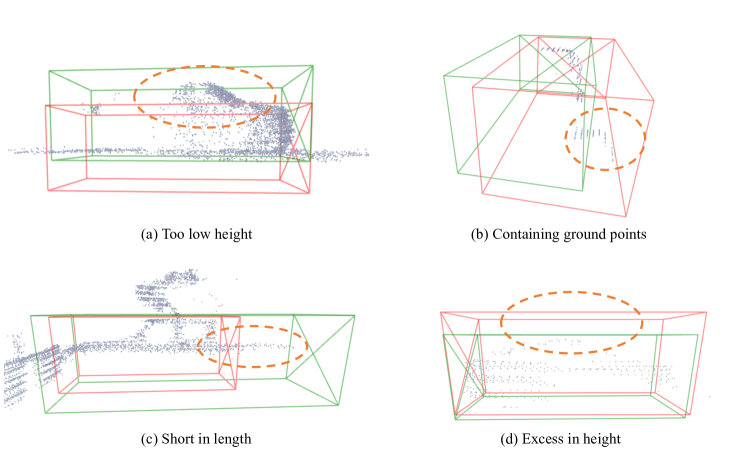 (a) Too low height

(b) Containing ground points

(c) Short in length

(d) Excess in height