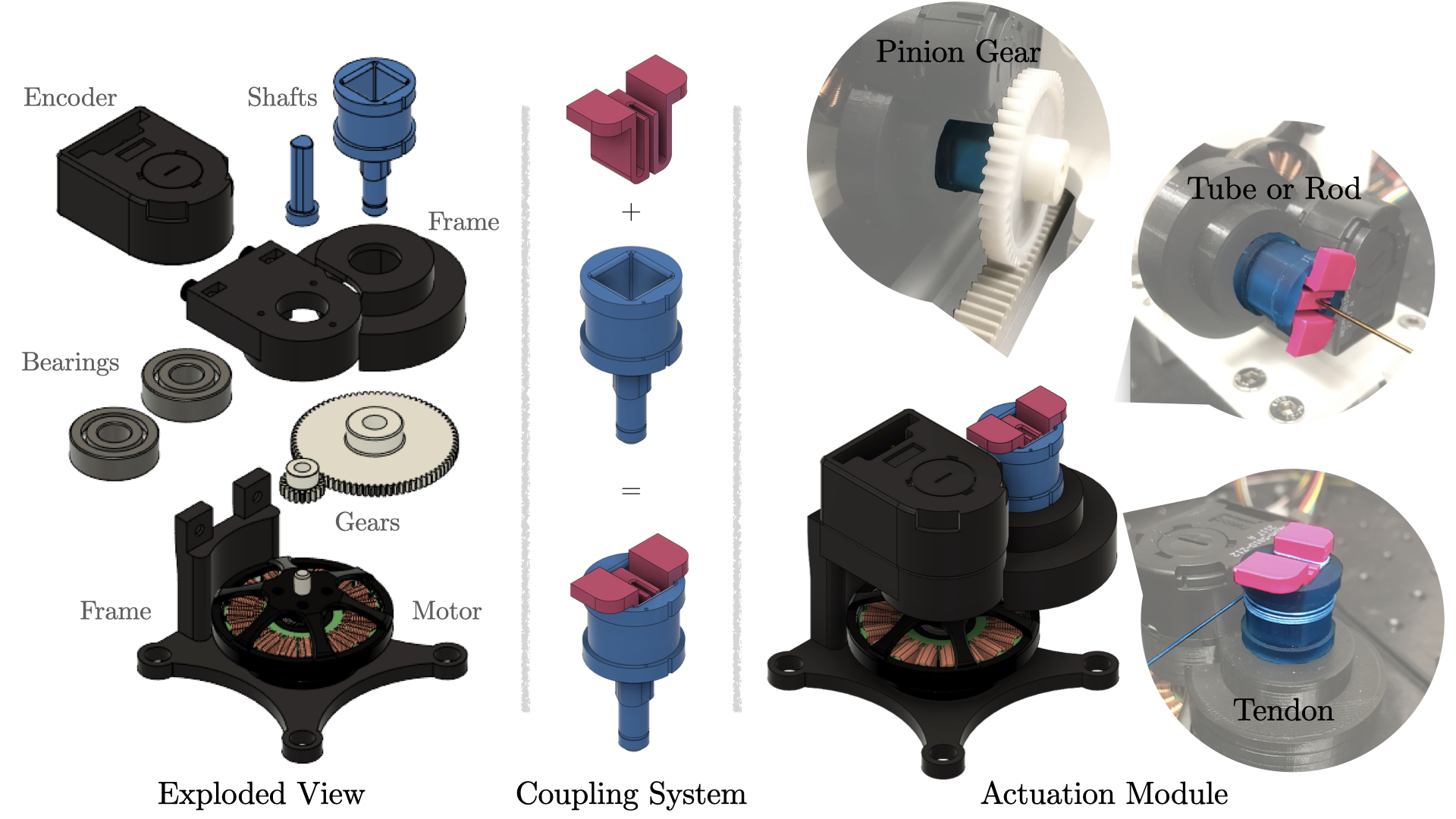 Encoder

Shafts

Frame

Bearings

Gears

Frame

Motor

Exploded View

+

=

Coupling System

Pinion Gear

Tube or Rod

Tendon

Actuation Module