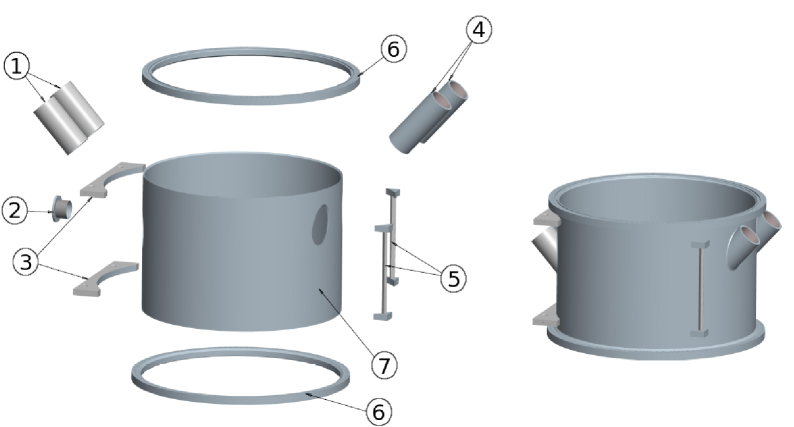 1
6
4
2
3
5
7
6