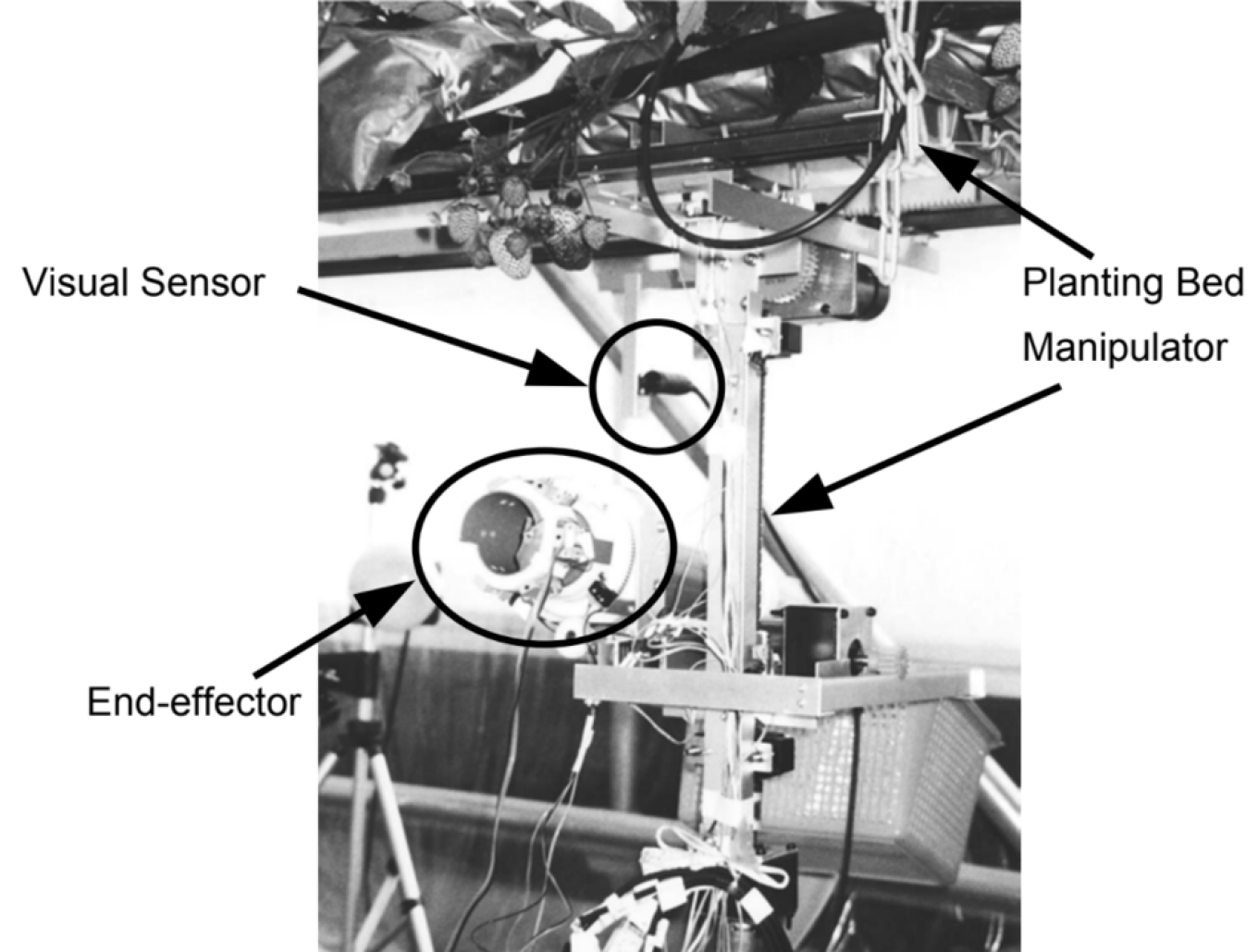 Visual Sensor

Planting Bed

Manipulator

End-effector