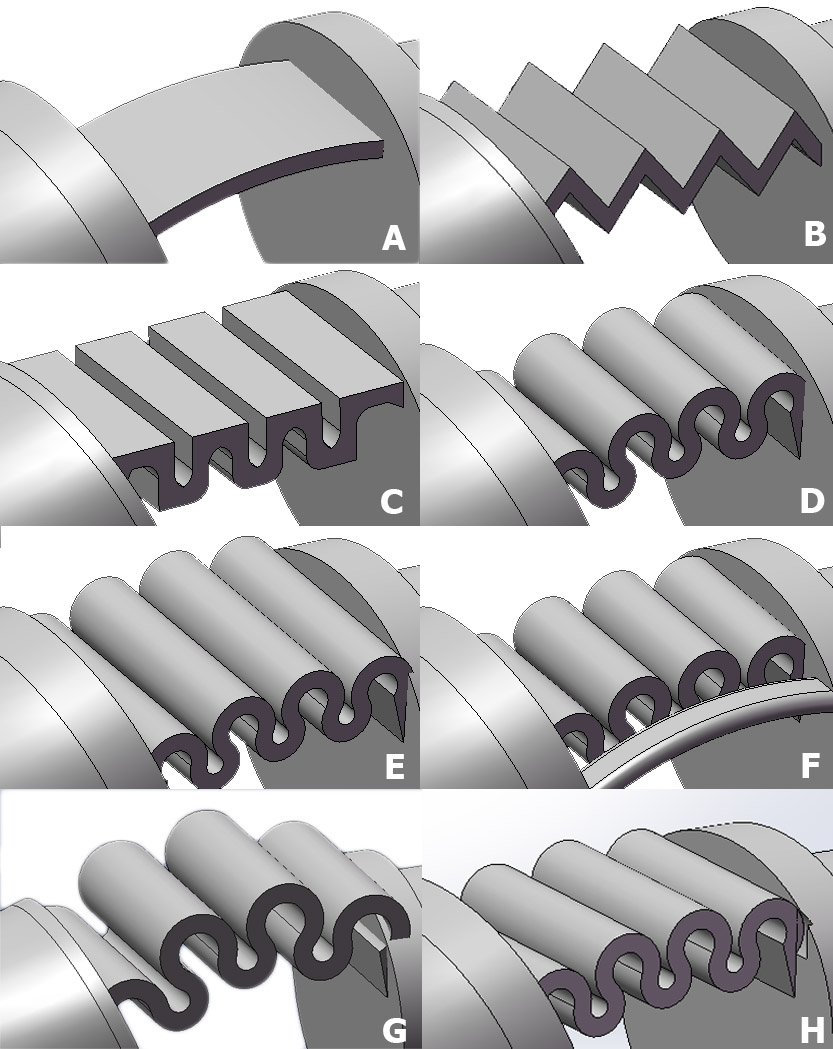 A
B
C
D
E
F
G
H