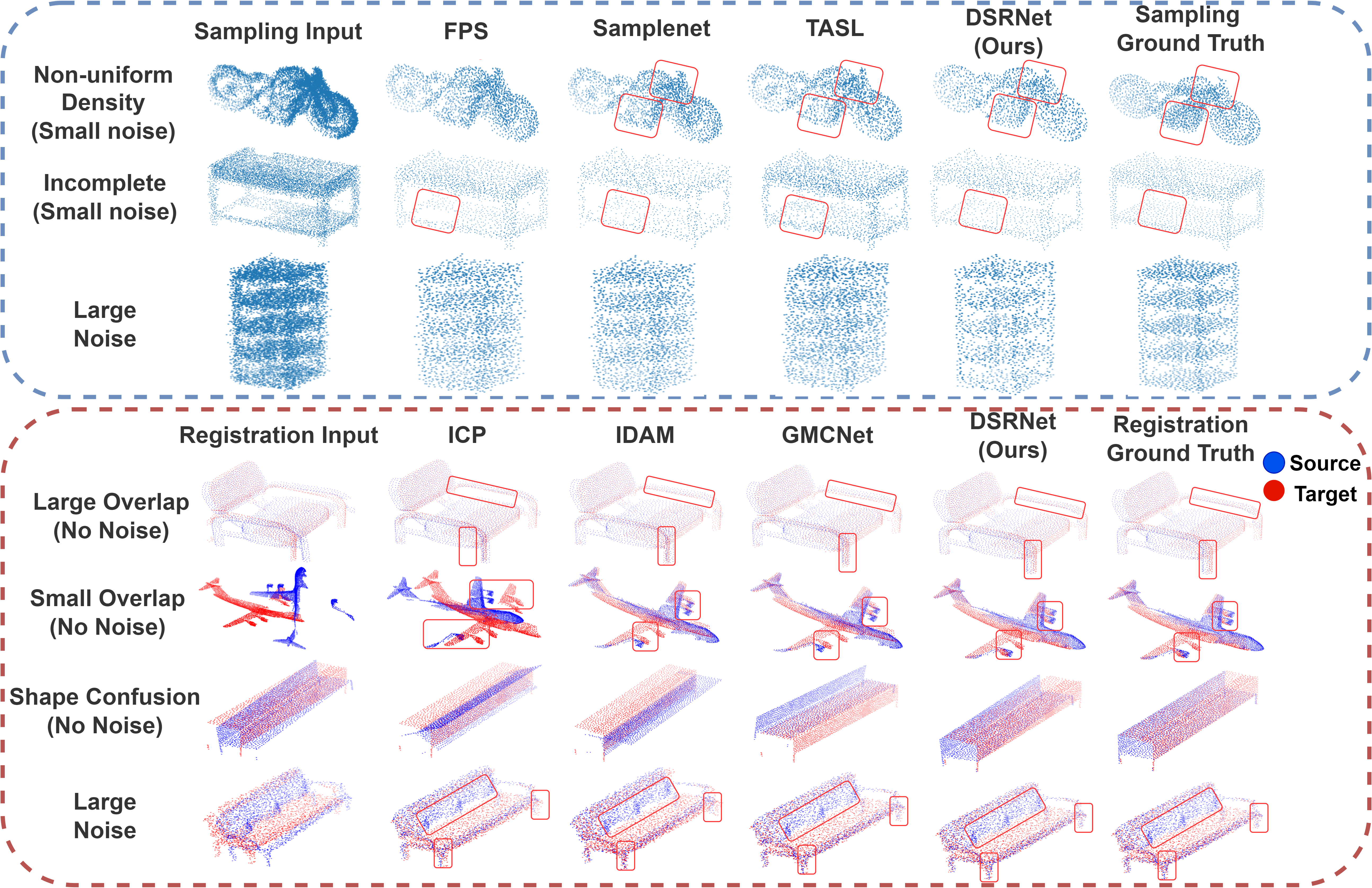 Sampling Input FPS Samplenet TASL DSRNet (Ours) Sampling Ground Truth

Non-uniform Density (Small noise)

Incomplete (Small noise)

Large Noise

Registration Input ICP IDAM GMCNet DSRNet (Ours) Registration Ground Truth

Source

Target

Large Overlap (No Noise)

Small Overlap (No Noise)

Shape Confusion (No Noise)

Large Noise