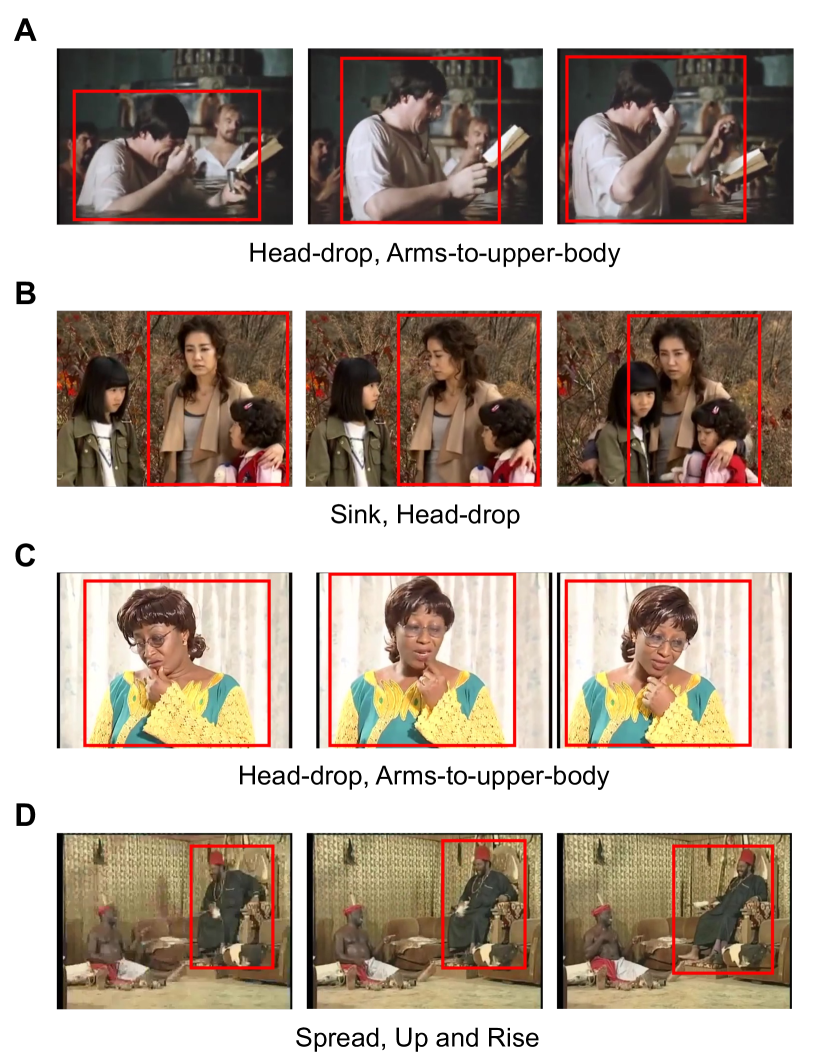 A

Head-drop, Arms-to-upper-body

B

Sink, Head-drop

C

Head-drop, Arms-to-upper-body

D

Spread, Up and Rise