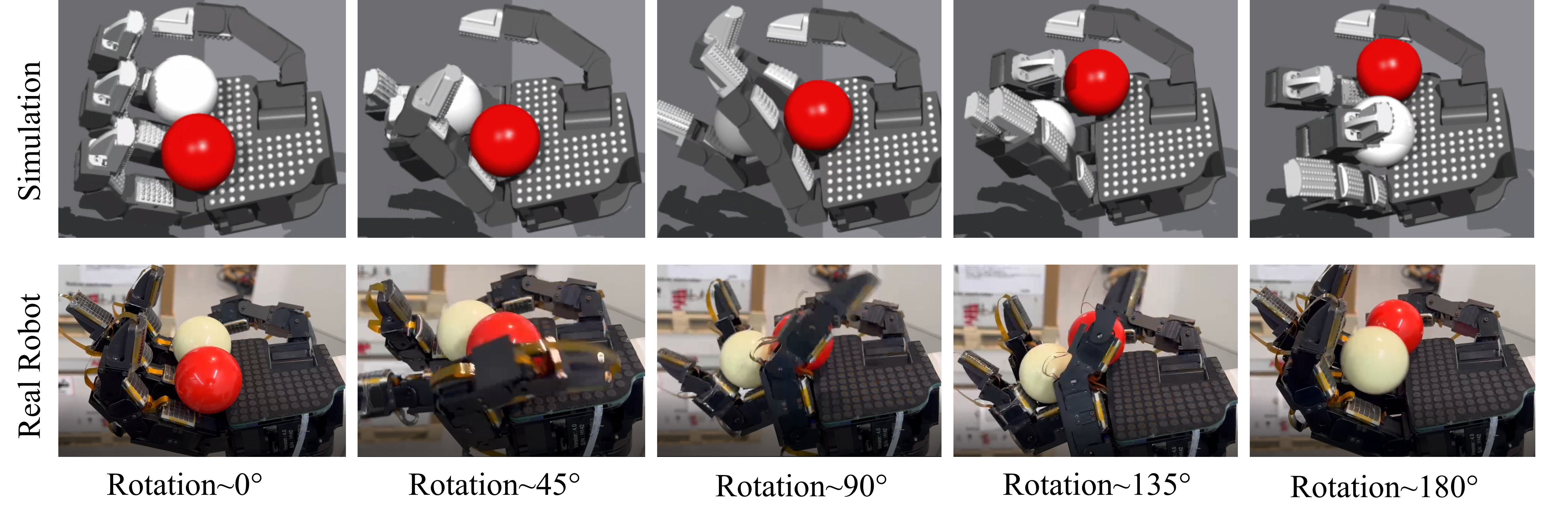 Simulation

Real Robot

Rotation~0°

Rotation~45°

Rotation~90°

Rotation~135°

Rotation~180°