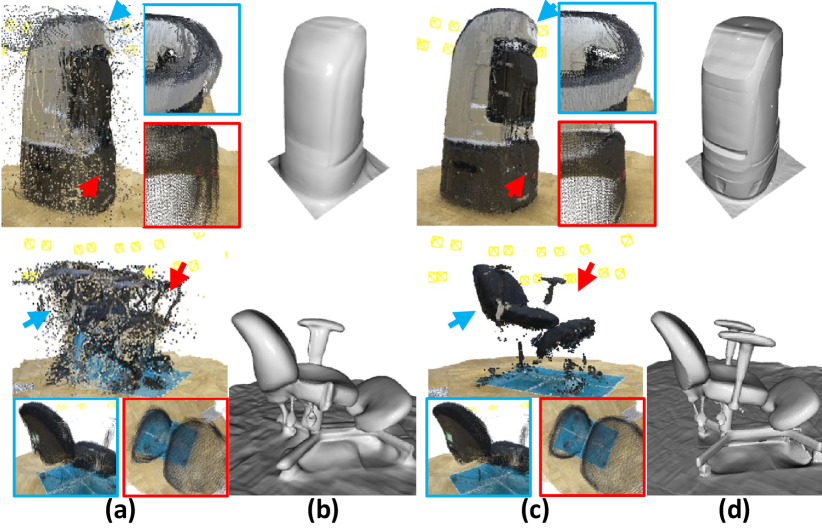 (a) (b) (c) (d)